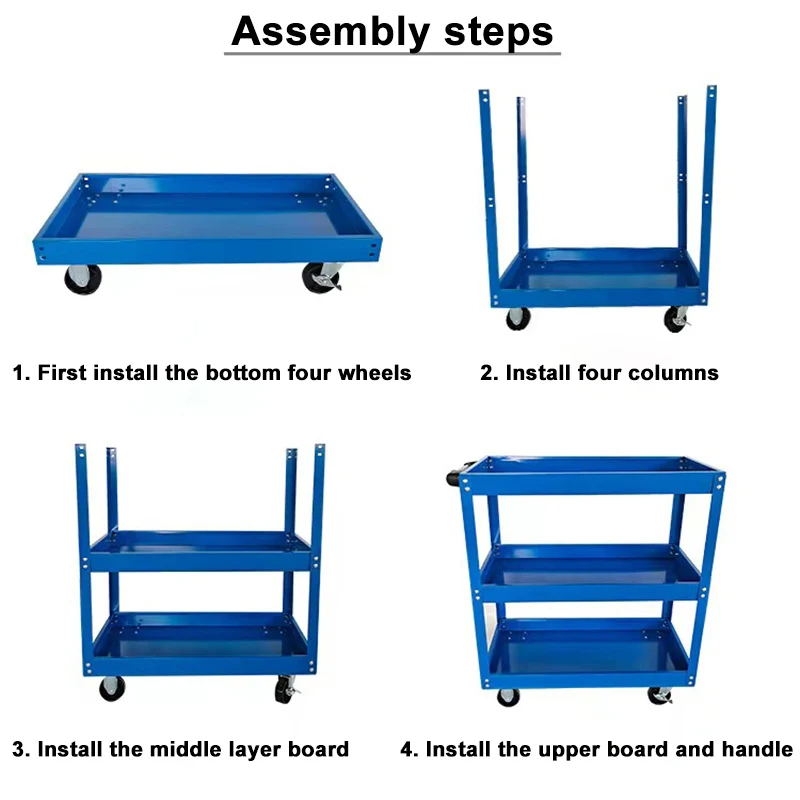 Assembly steps

1. First install the bottom four wheels

2. Install four columns

3. Install the middle layer board

4. Install the upper board and handle