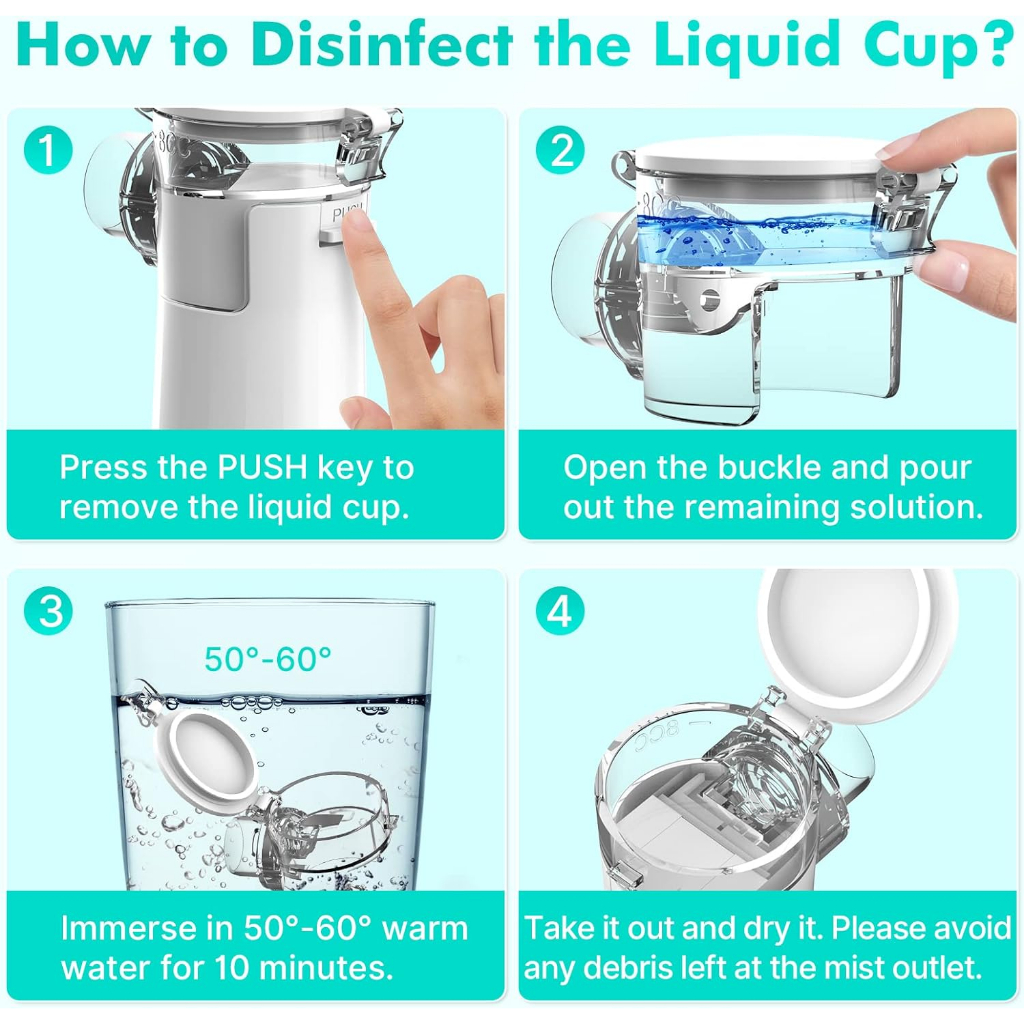 How to Disinfect the Liquid Cup?

1

8CC

PUSH

Press the PUSH key to remove the liquid cup.

2

8CC

Open the buckle and pour out the remaining solution.

3

50°-60°

Immerse in 50°-60° warm water for 10 minutes.

4

8CC

Take it out and dry it. Please avoid any debris left at the mist outlet.