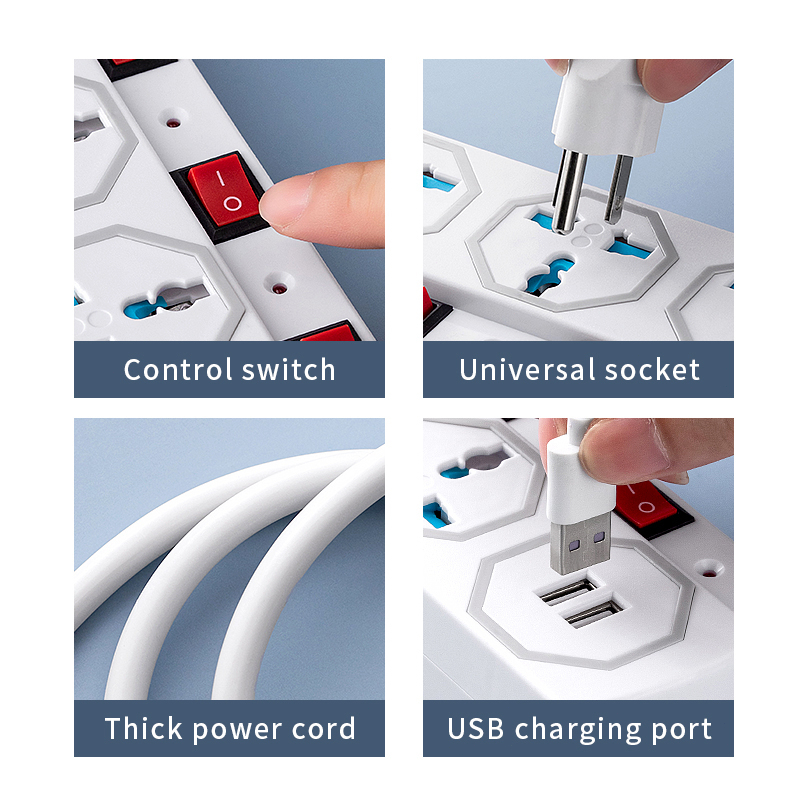 Control switch

Universal socket

Thick power cord

USB charging port