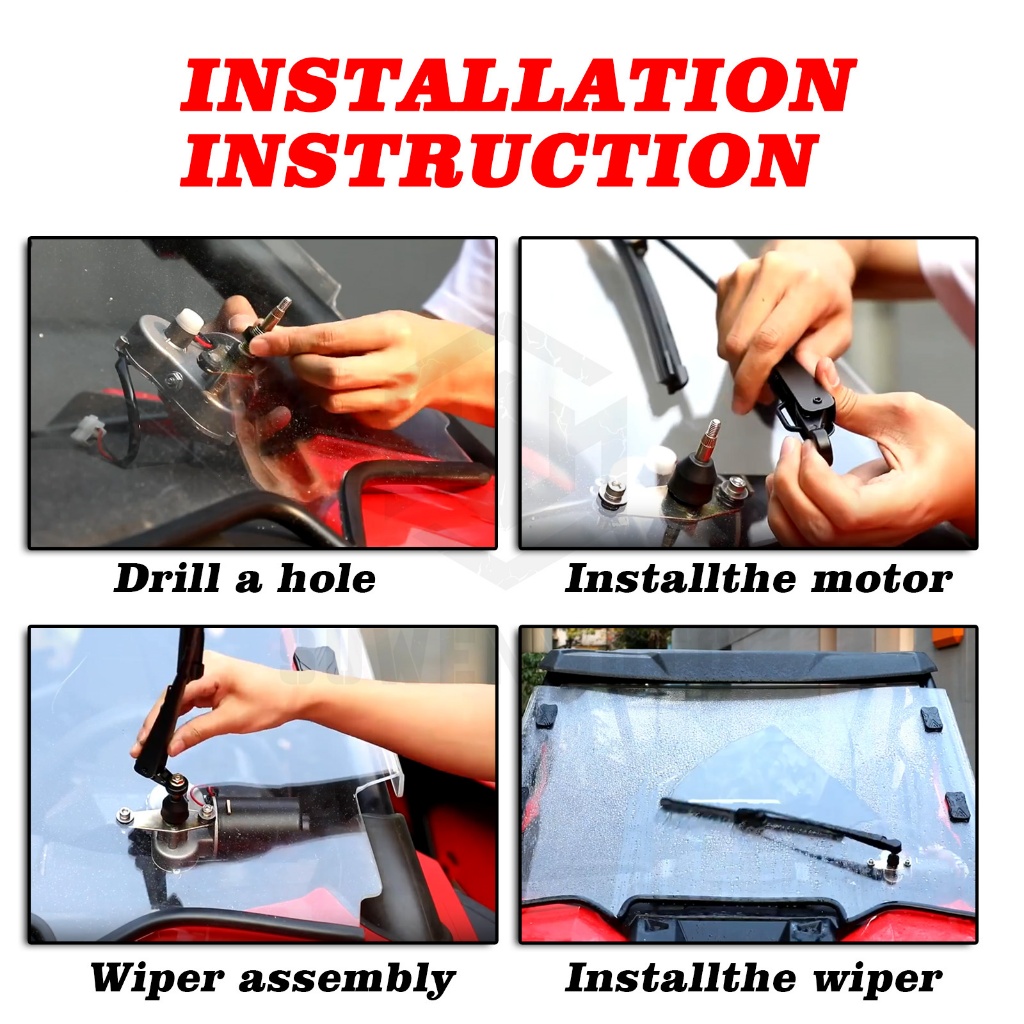 INSTALLATION INSTRUCTION

Drill a hole

Installthe motor

Wiper assembly

Installthe wiper