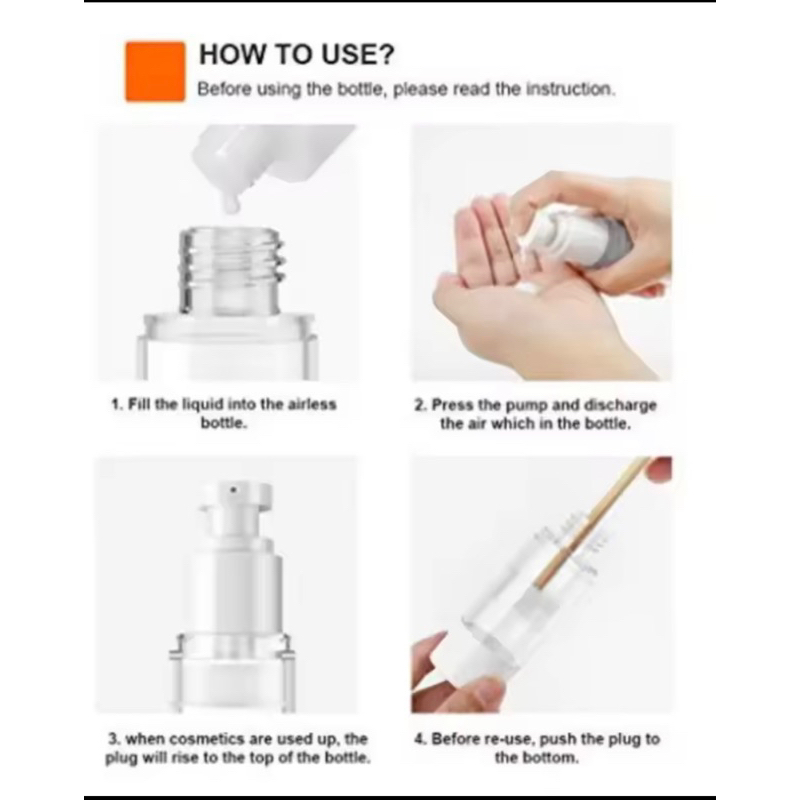 HOW TO USE?
Before using the bottle, please read the instruction.

1. Fill the liquid into the airless bottle.

2. Press the pump and discharge the air which in the bottle.

3. when cosmetics are used up, the plug will rise to the top of the bottle.

4. Before re-use, push the plug to the bottom.