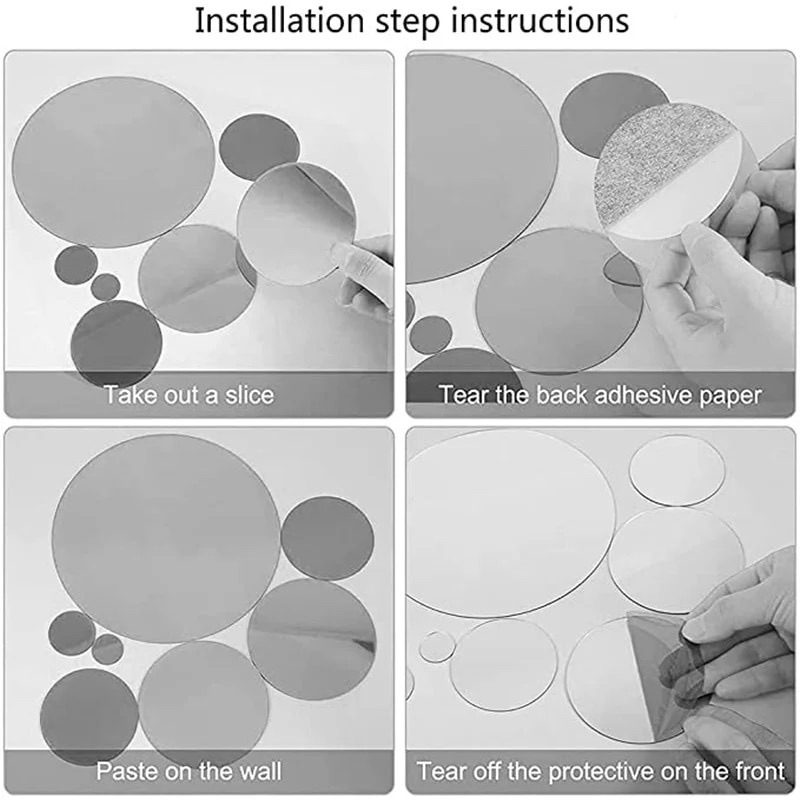 Installation step instructions

Take out a slice

Tear the back adhesive paper

Paste on the wall

Tear off the protective on the front