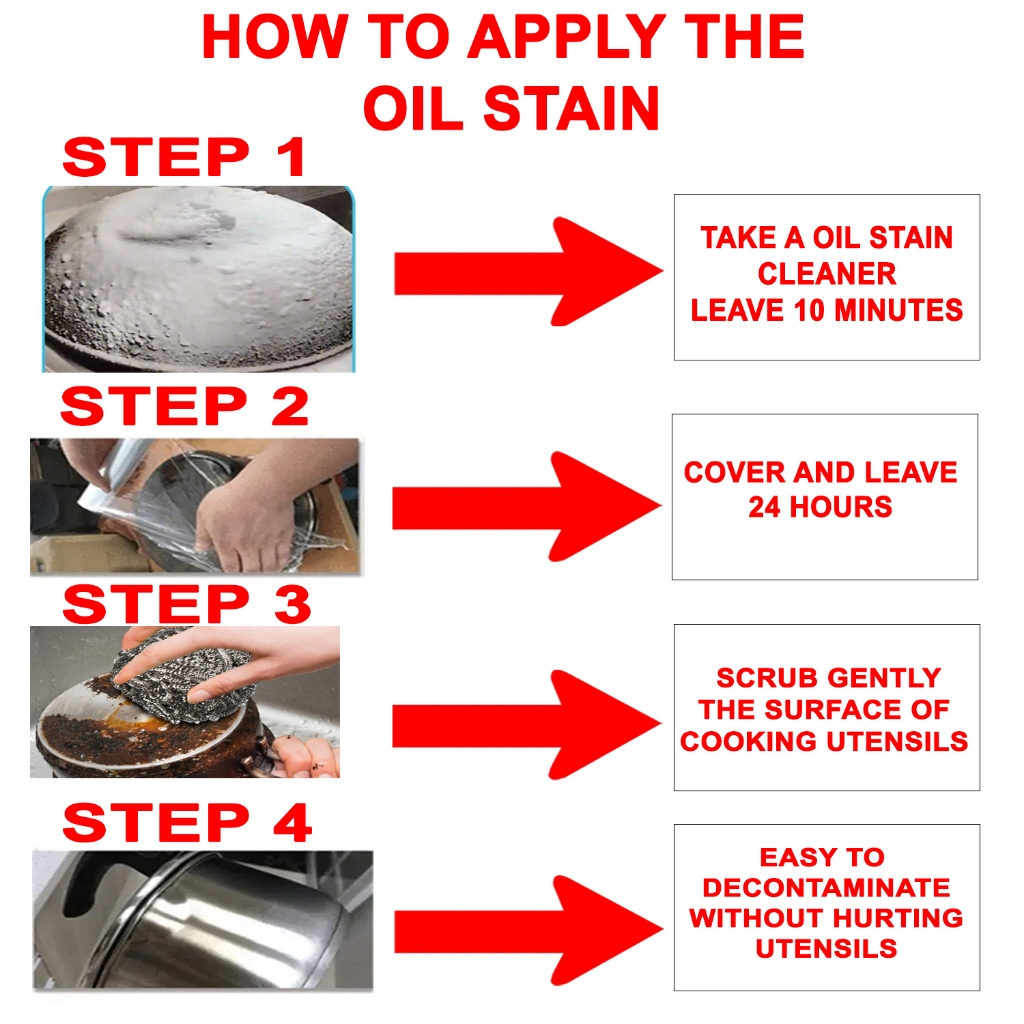 HOW TO APPLY THE OIL STAIN

STEP 1

TAKE A OIL STAIN CLEANER
LEAVE 10 MINUTES

STEP 2

COVER AND LEAVE 24 HOURS

STEP 3

SCRUB GENTLY THE SURFACE OF COOKING UTENSILS

STEP 4

EASY TO DECONTAMINATE WITHOUT HURTING UTENSILS