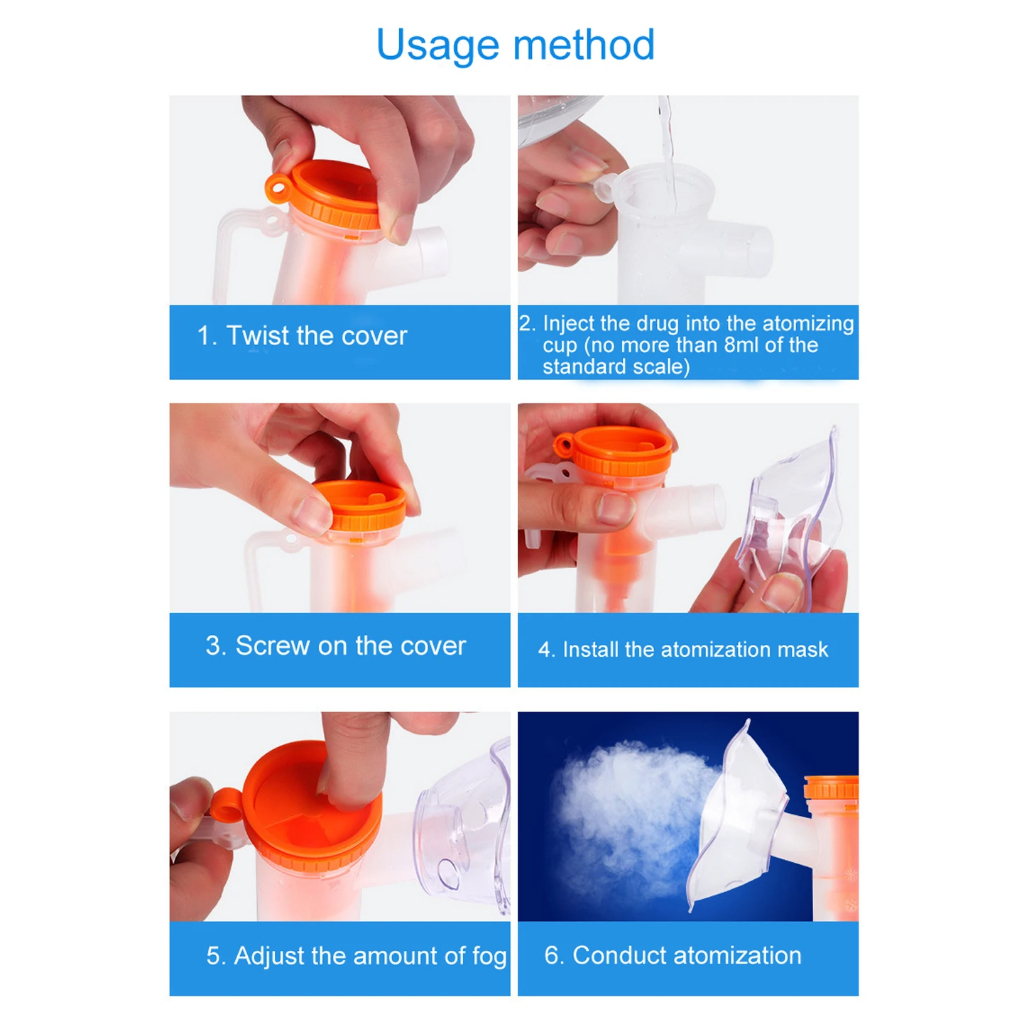 Usage method

1. Twist the cover

2. Inject the drug into the atomizing cup (no more than 8ml of the standard scale)

3. Screw on the cover

4. Install the atomization mask

5. Adjust the amount of fog

6. Conduct atomization