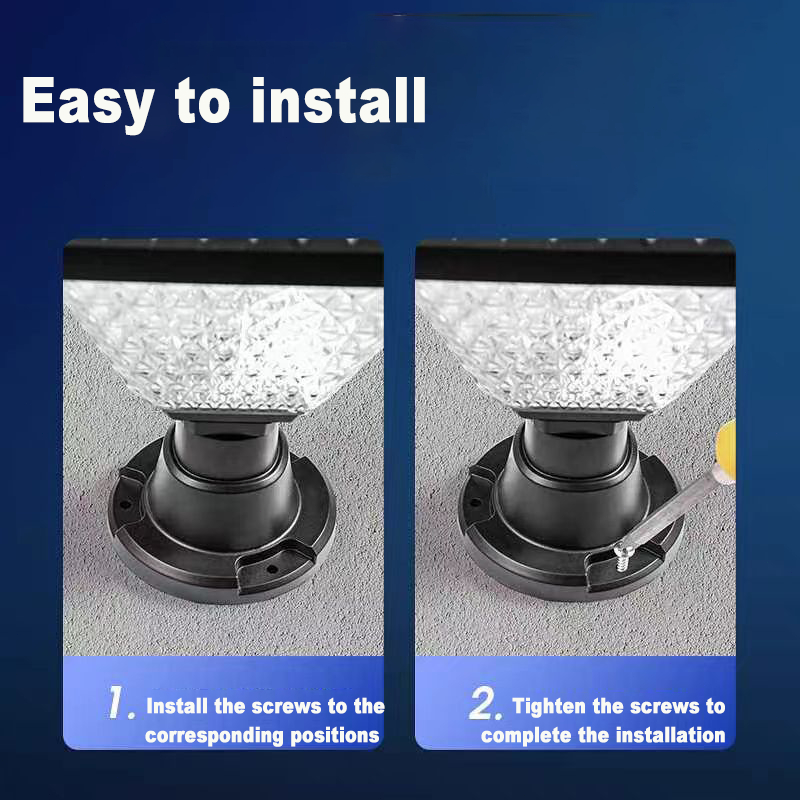 Easy to install

1. Install the screws to the corresponding positions

2. Tighten the screws to complete the installation