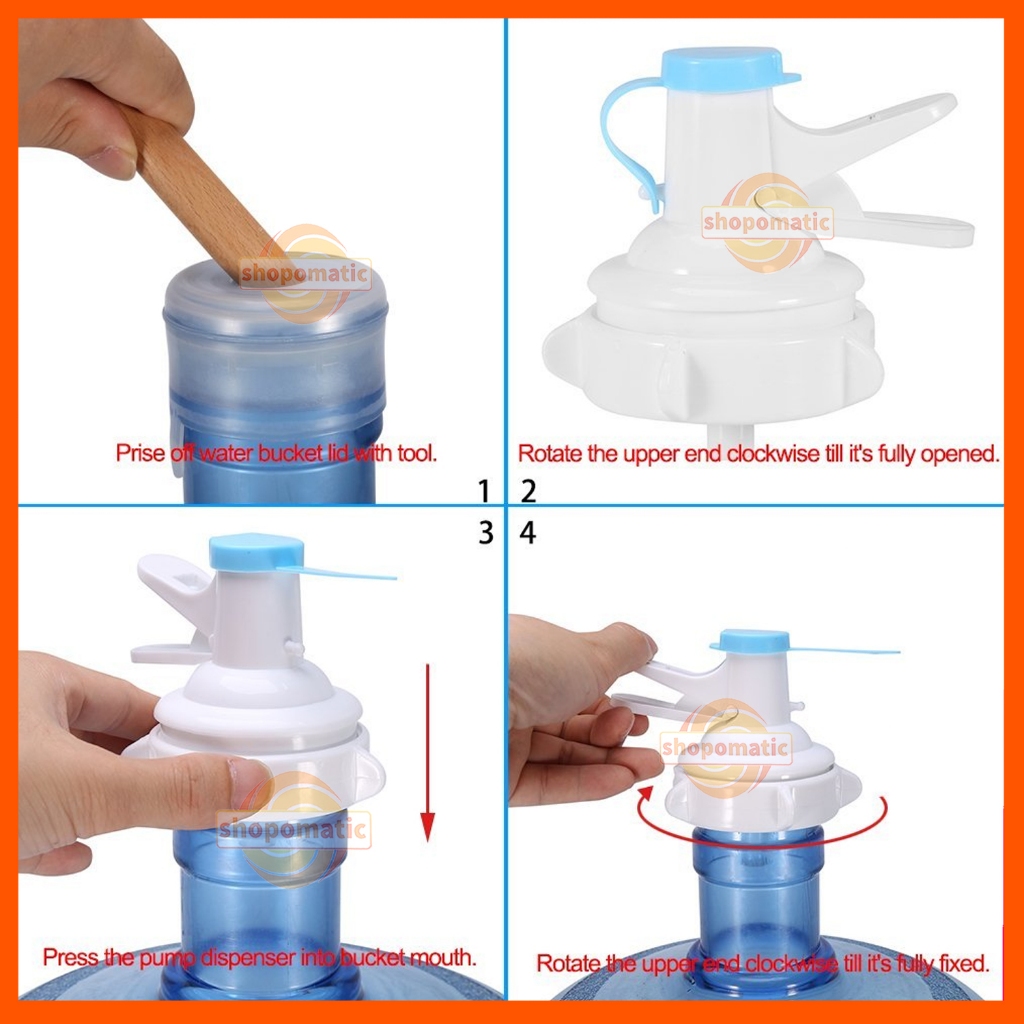 shopomatic

Prise off water bucket lid with tool.

1

shopomatic

Rotate the upper end clockwise till it's fully opened.

2

3

shopomatic

Press the pump dispenser into bucket mouth.

4

shopomatic

Rotate the upper end clockwise till it's fully fixed.