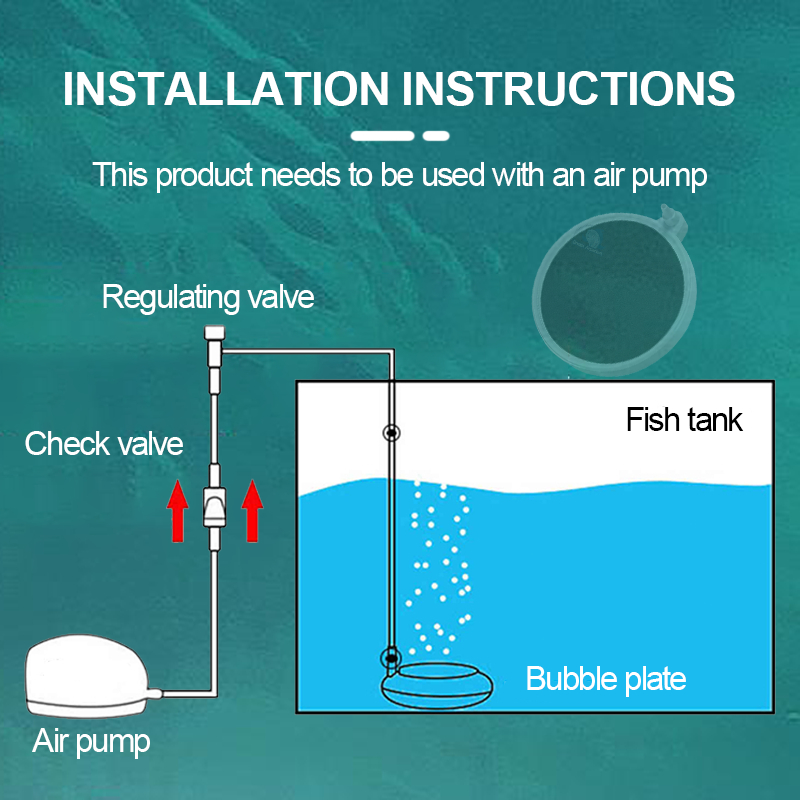 INSTALLATION INSTRUCTIONS

This product needs to be used with an air pump

Regulating valve

Check valve

Fish tank

Bubble plate

Air pump