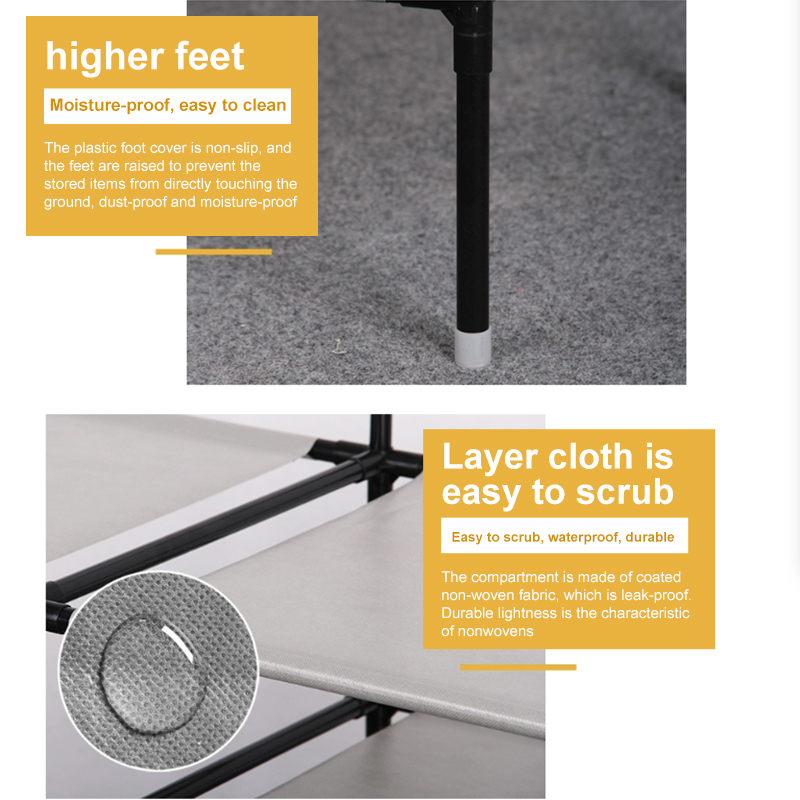 higher feet

Moisture-proof, easy to clean

The plastic foot cover is non-slip, and the feet are raised to prevent the stored items from directly touching the ground, dust-proof and moisture-proof

Layer cloth is easy to scrub

Easy to scrub, waterproof, durable

The compartment is made of coated non-woven fabric, which is leak-proof. Durable lightness is the characteristic of nonwovens