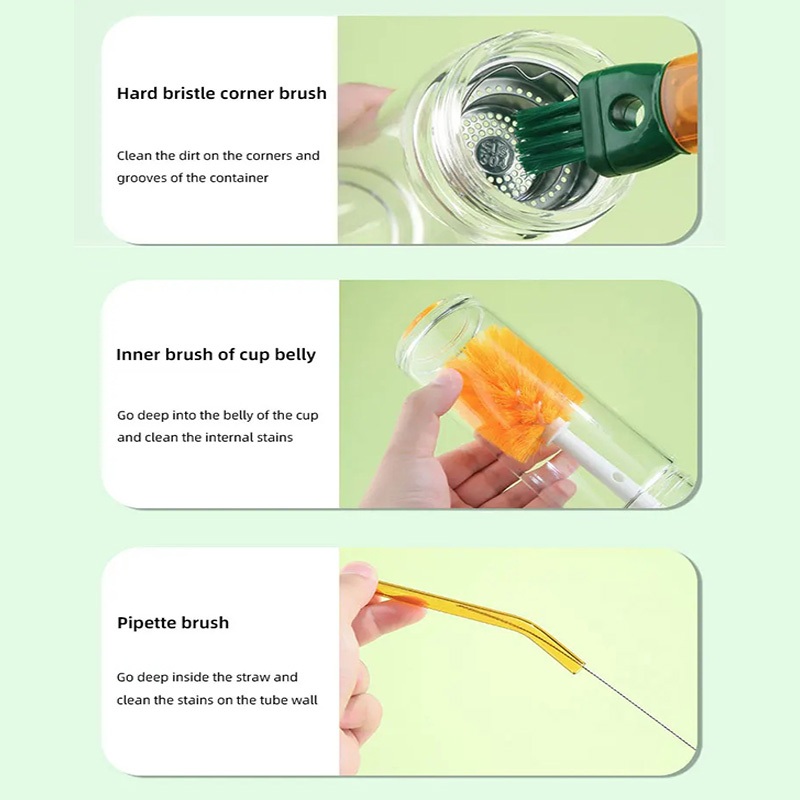 Hard bristle corner brush

Clean the dirt on the corners and grooves of the container

Inner brush of cup belly

Go deep into the belly of the cup and clean the internal stains

Pipette brush

Go deep inside the straw and clean the stains on the tube wall