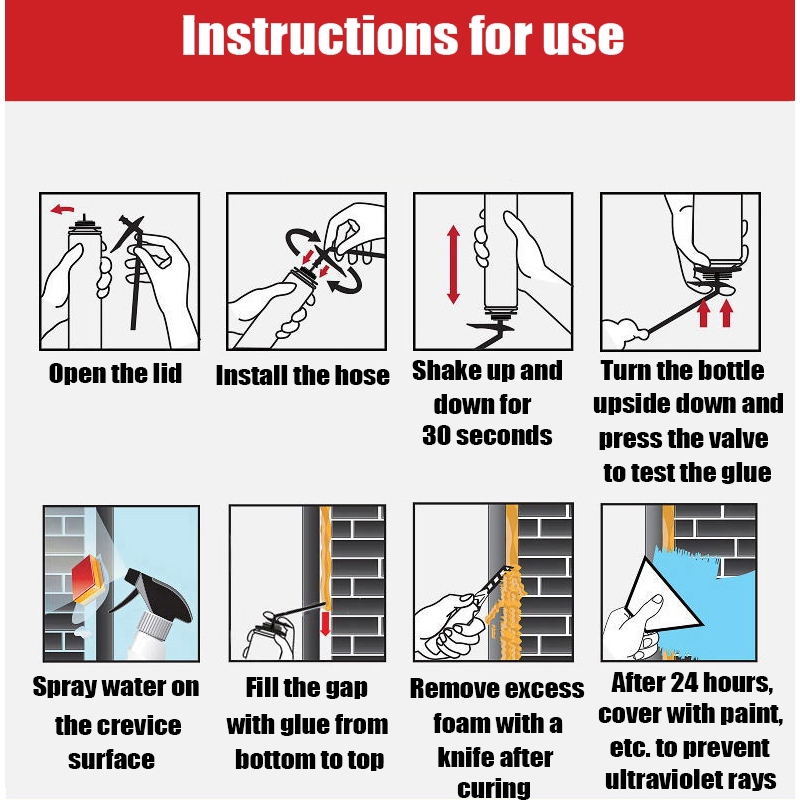 Instructions for use

Open the lid

Install the hose

Shake up and down for 30 seconds

Turn the bottle upside down and press the valve to test the glue

Spray water on the crevice surface

Fill the gap with glue from bottom to top

Remove excess foam with a knife after curing

After 24 hours, cover with paint, etc. to prevent ultraviolet rays