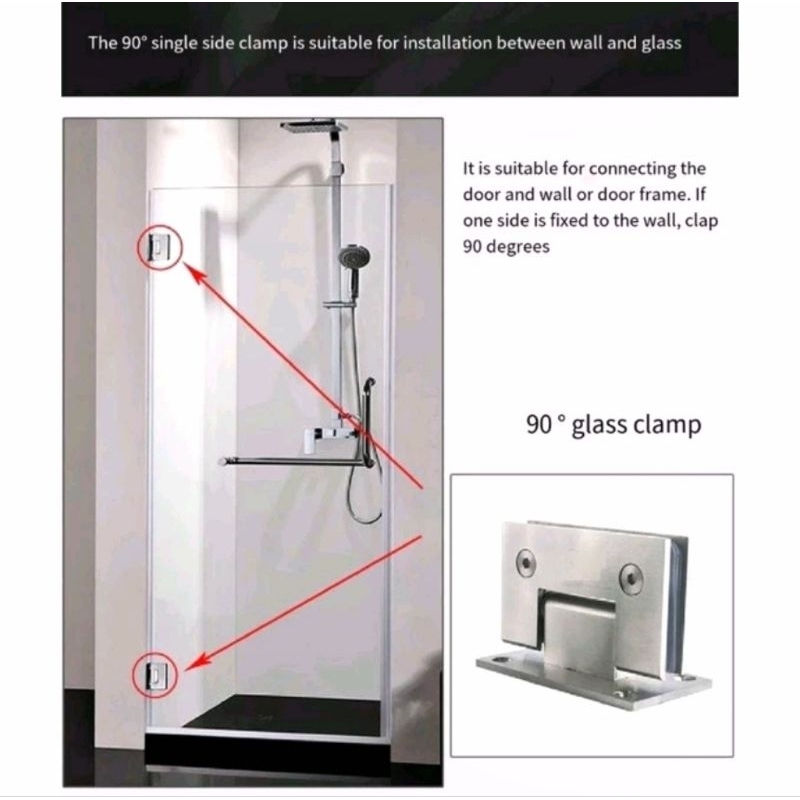 The 90° single side clamp is suitable for installation between wall and glass

It is suitable for connecting the door and wall or door frame. If one side is fixed to the wall, clap 90 degrees

90 ° glass clamp