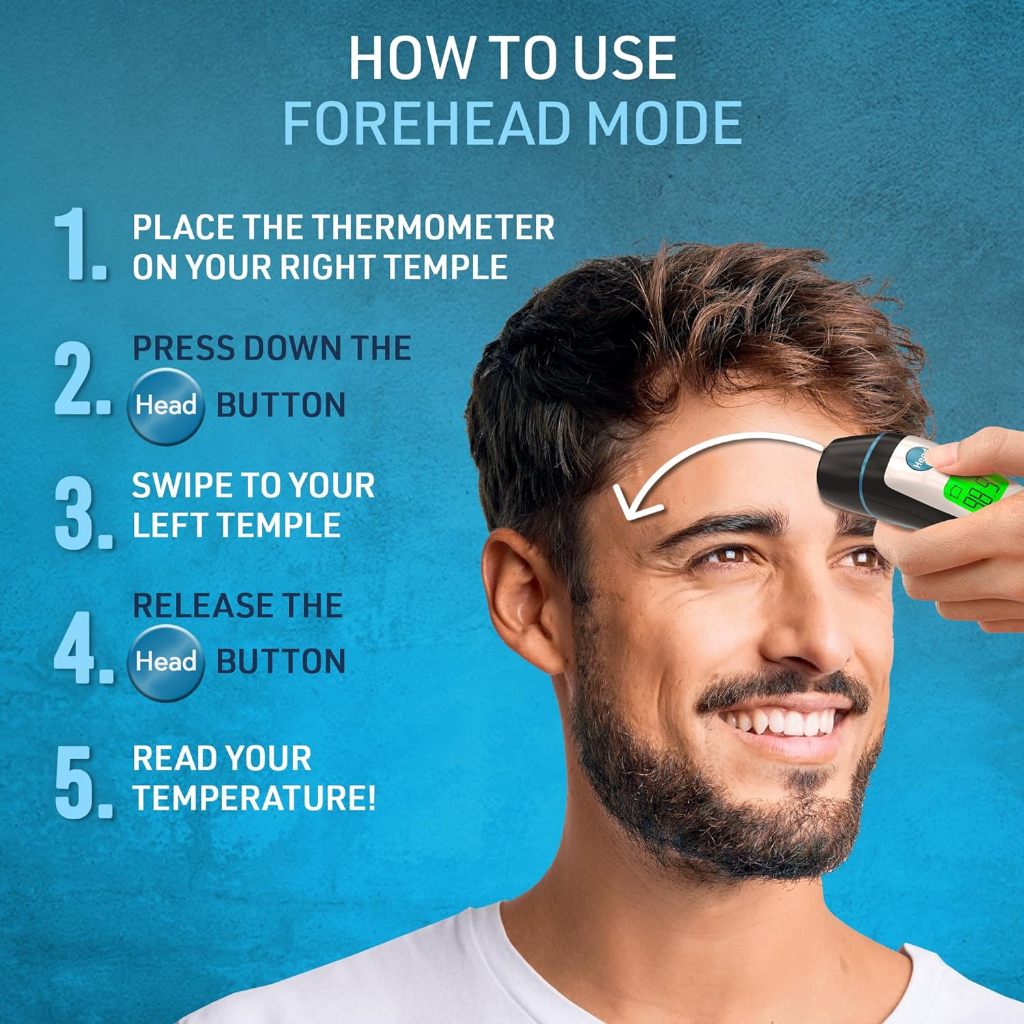 HOW TO USE
FOREHEAD MODE

1. PLACE THE THERMOMETER ON YOUR RIGHT TEMPLE

2. PRESS DOWN THE Head BUTTON

3. SWIPE TO YOUR LEFT TEMPLE

4. RELEASE THE Head BUTTON

5. READ YOUR TEMPERATURE!

Head