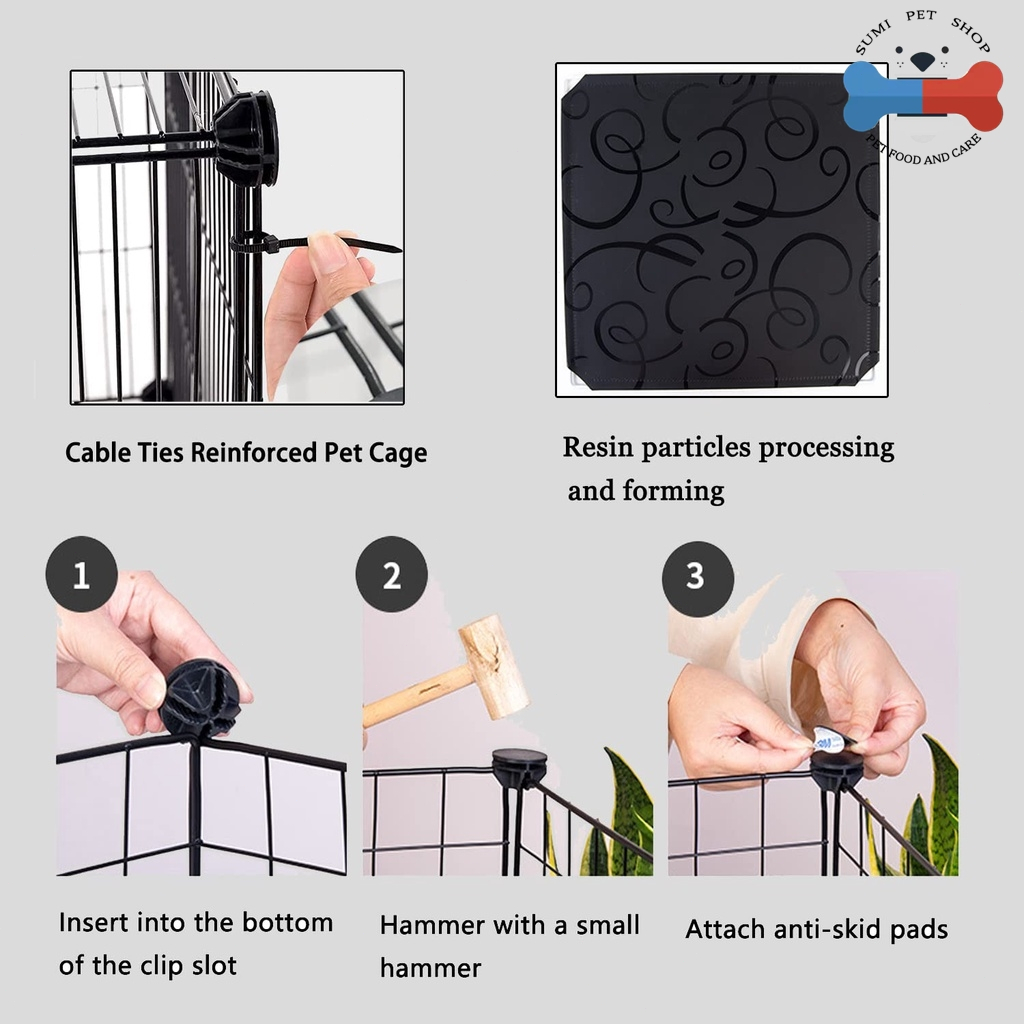 SUMI PET SHOP
PET FOOD AND CARE

Cable Ties Reinforced Pet Cage

Resin particles processing and forming

1

Insert into the bottom of the clip slot

2

Hammer with a small hammer

3

Attach anti-skid pads