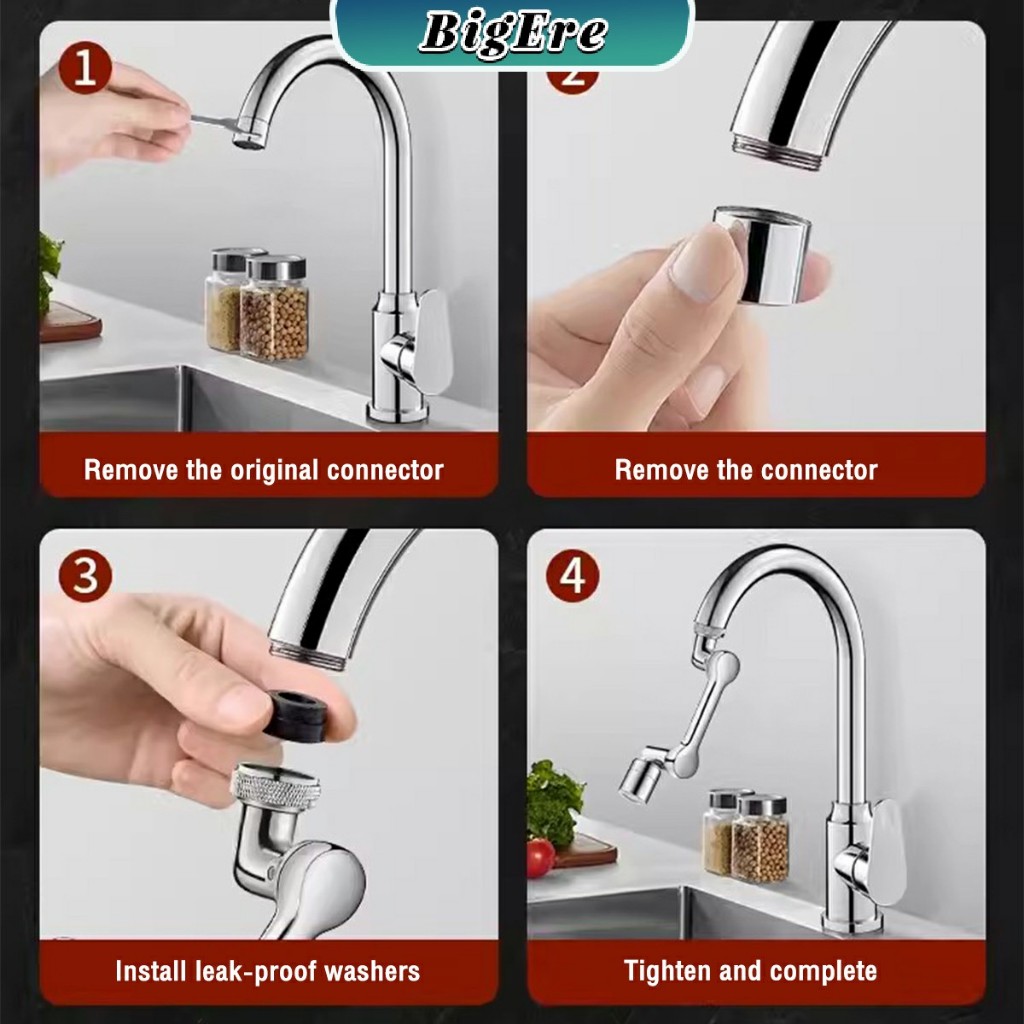 BigEre

1

Remove the original connector

2

Remove the connector

3

Install leak-proof washers

4

Tighten and complete