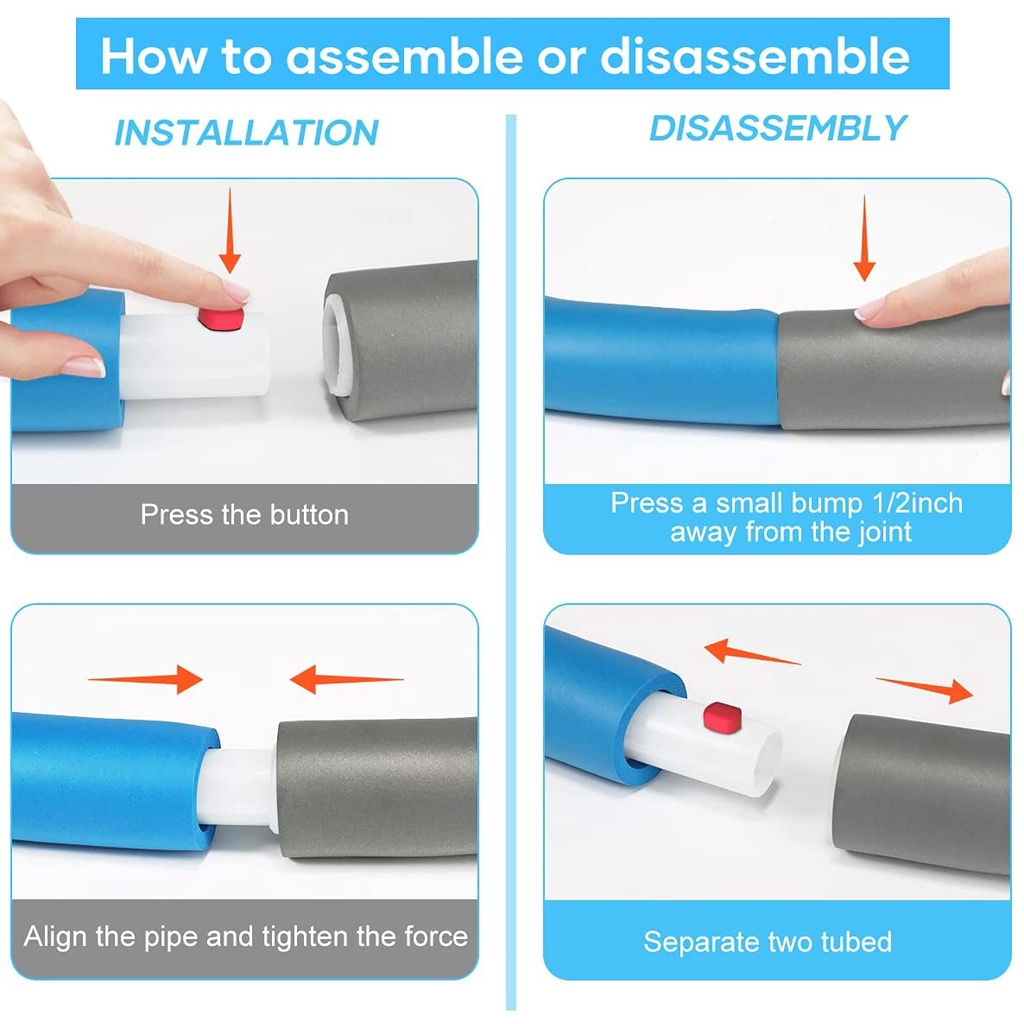 How to assemble or disassemble

INSTALLATION

Press the button

Align the pipe and tighten the force

DISASSEMBLY

Press a small bump 1/2inch away from the joint

Separate two tubed