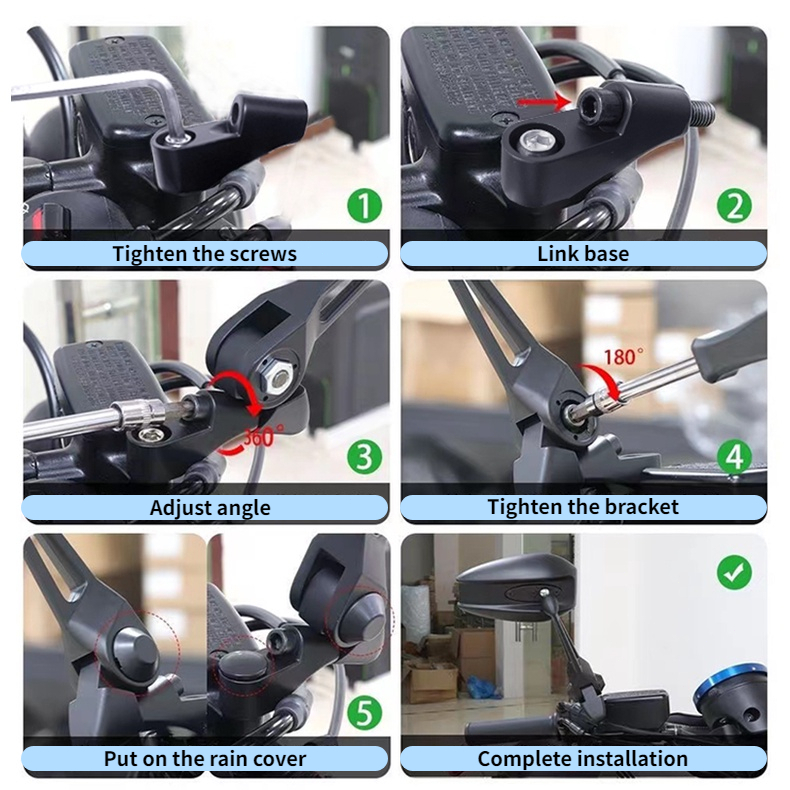 1
Tighten the screws

2
Link base

360°
3
Adjust angle

180°
4
Tighten the bracket

5
Put on the rain cover

Complete installation