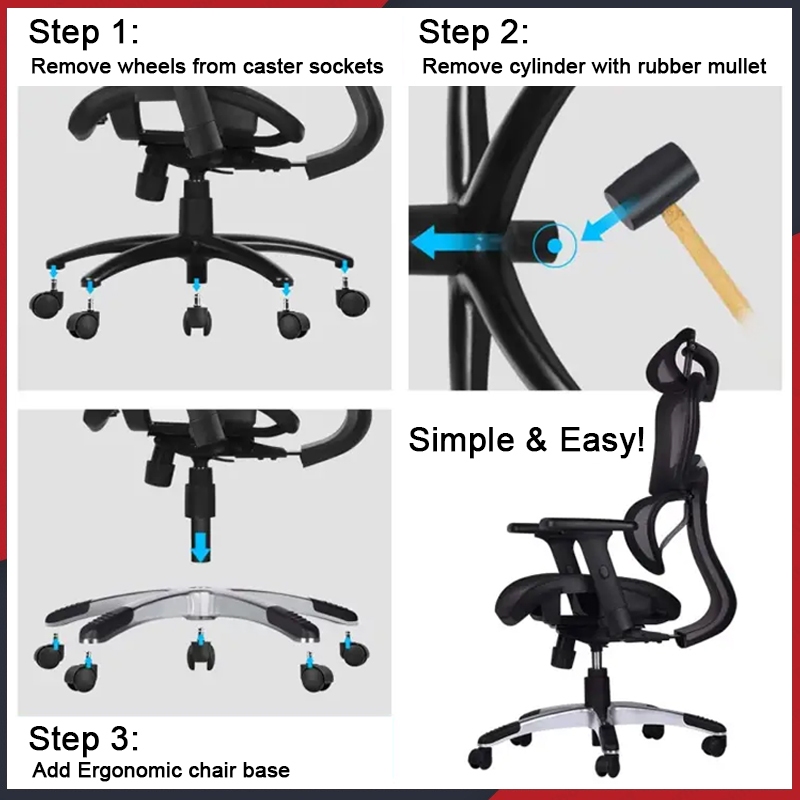 Step 1:
Remove wheels from caster sockets

Step 2:
Remove cylinder with rubber mullet

Simple & Easy!

Step 3:
Add Ergonomic chair base