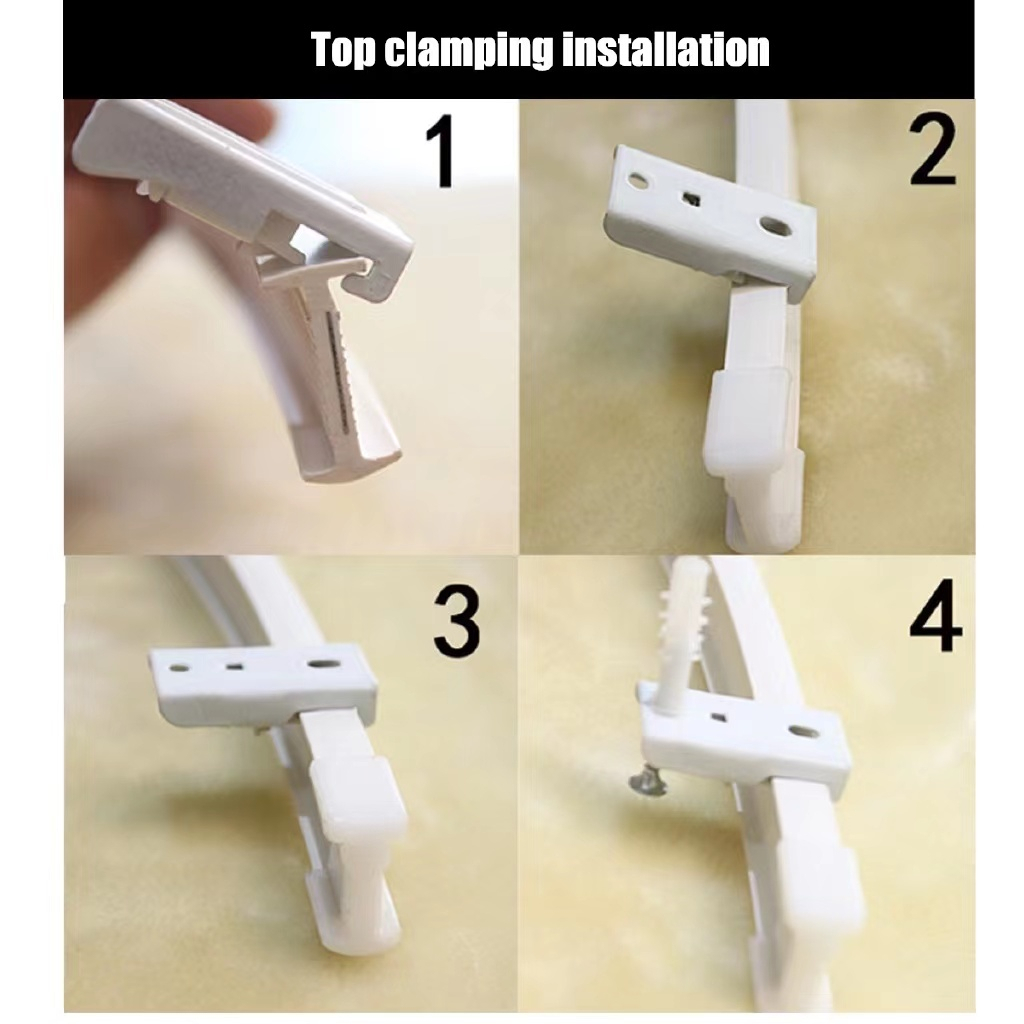 Top clamping installation

1

2

3

4