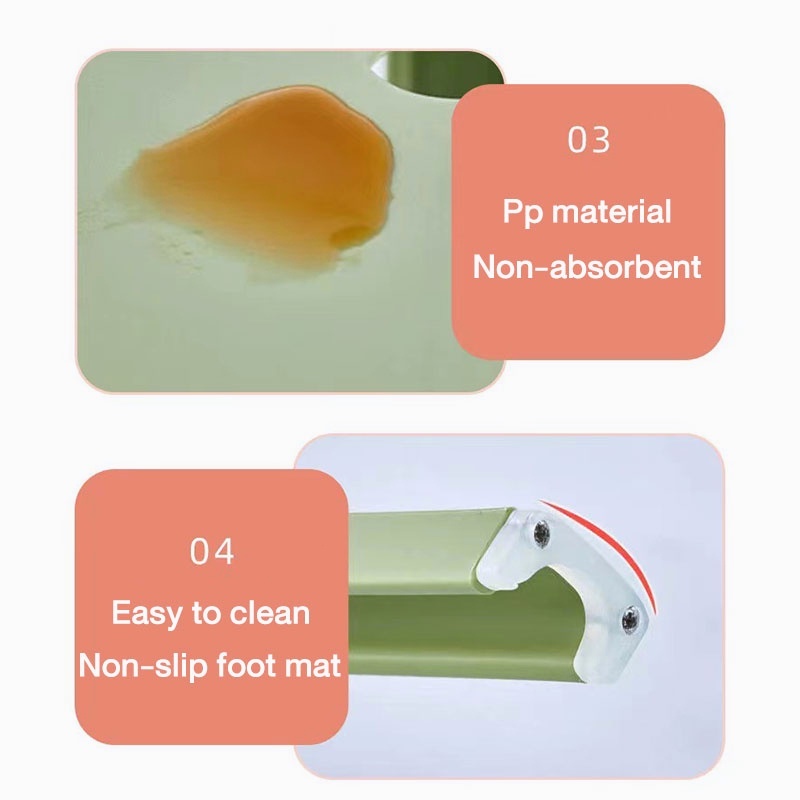 03

Pp material
Non-absorbent

04

Easy to clean
Non-slip foot mat