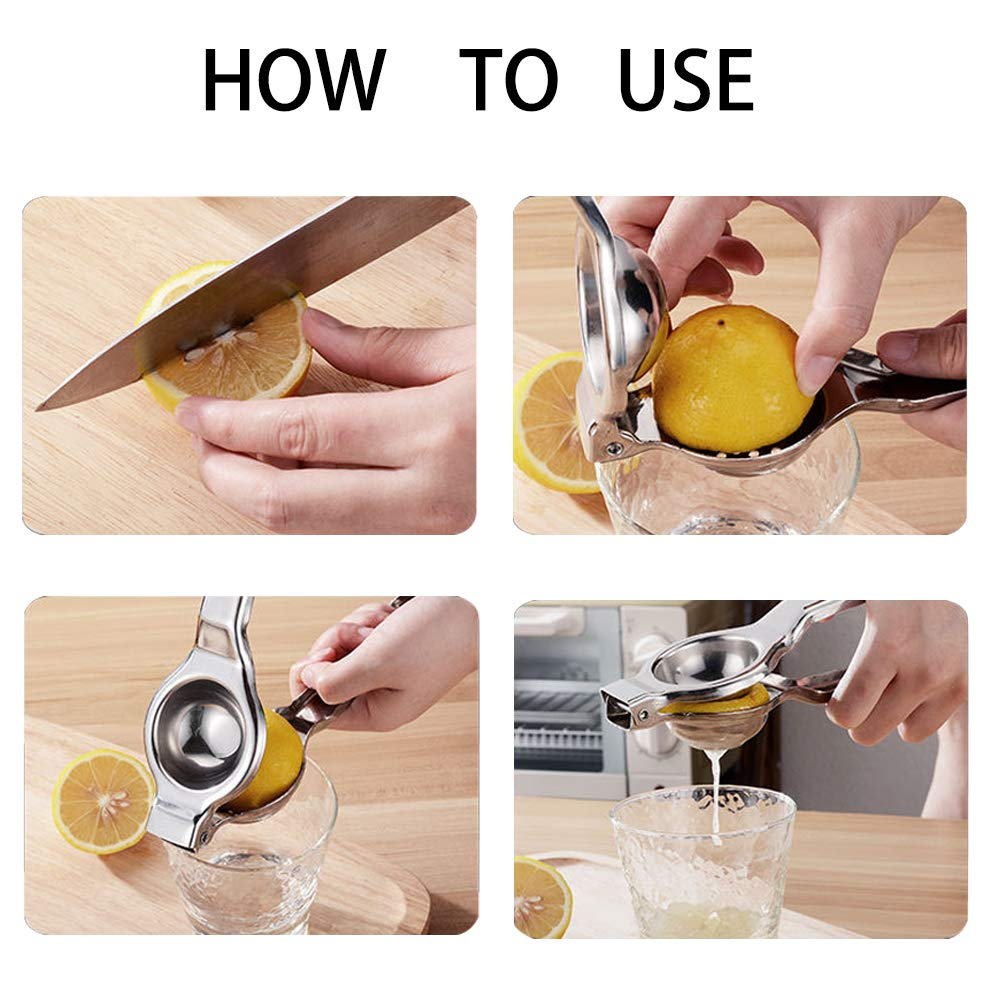 HOW TO USE