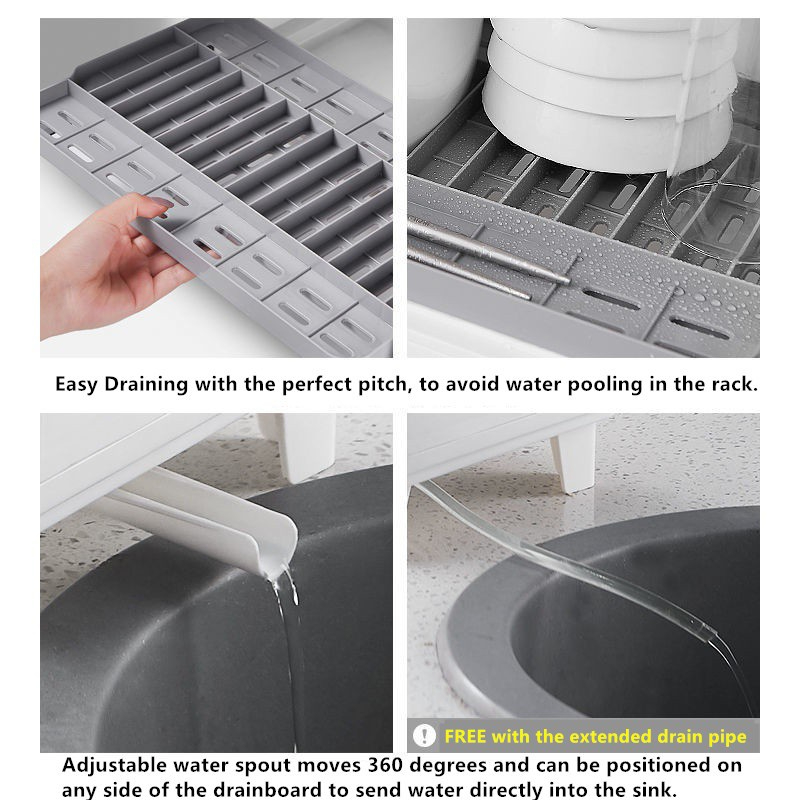 Easy Draining with the perfect pitch, to avoid water pooling in the rack.

! FREE with the extended drain pipe

Adjustable water spout moves 360 degrees and can be positioned on any side of the drainboard to send water directly into the sink.