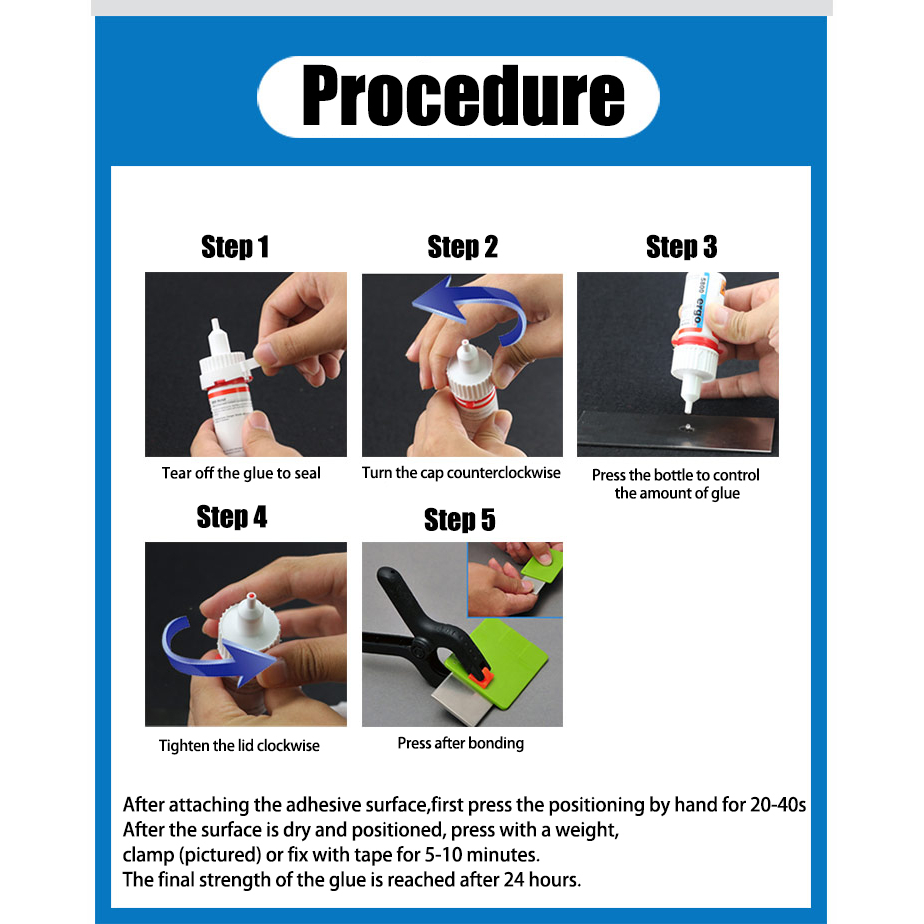 Procedure

Step 1

Tear off the glue to seal

Step 2

Turn the cap counterclockwise

Step 3

5800 ergo

Press the bottle to control the amount of glue

Step 4

Tighten the lid clockwise

Step 5

Press after bonding

After attaching the adhesive surface,first press the positioning by hand for 20-40s
After the surface is dry and positioned, press with a weight,
clamp (pictured) or fix with tape for 5-10 minutes.
The final strength of the glue is reached after 24 hours.