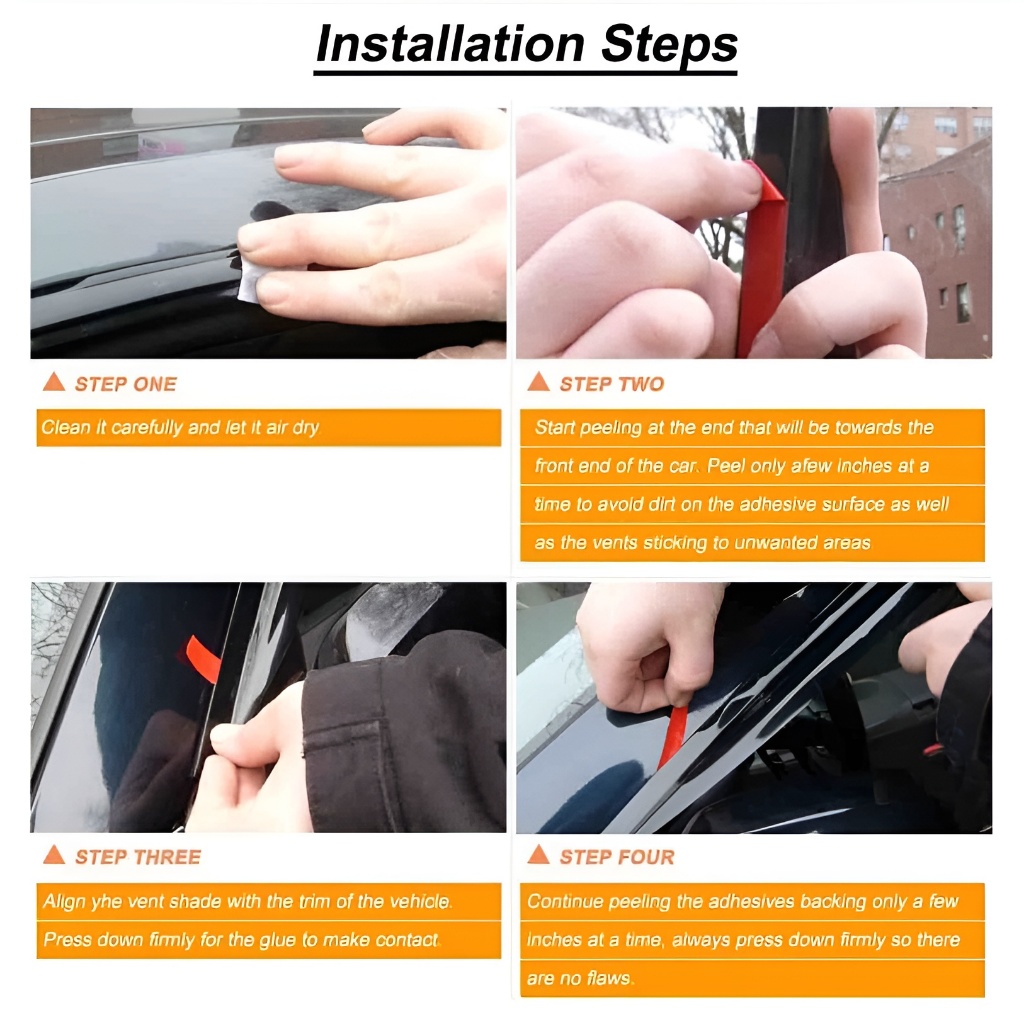 Installation Steps

STEP ONE

Clean it carefully and let it air dry

STEP TWO

Start peeling at the end that will be towards the front end of the car. Peel only afew inches at a time to avoid dirt on the adhesive surface as well as the vents sticking to unwanted areas

STEP THREE

Align yhe vent shade with the trim of the vehicle. Press down firmly for the glue to make contact.

STEP FOUR

Continue peeling the adhesives backing only a few inches at a time, always press down firmly so there are no flaws.