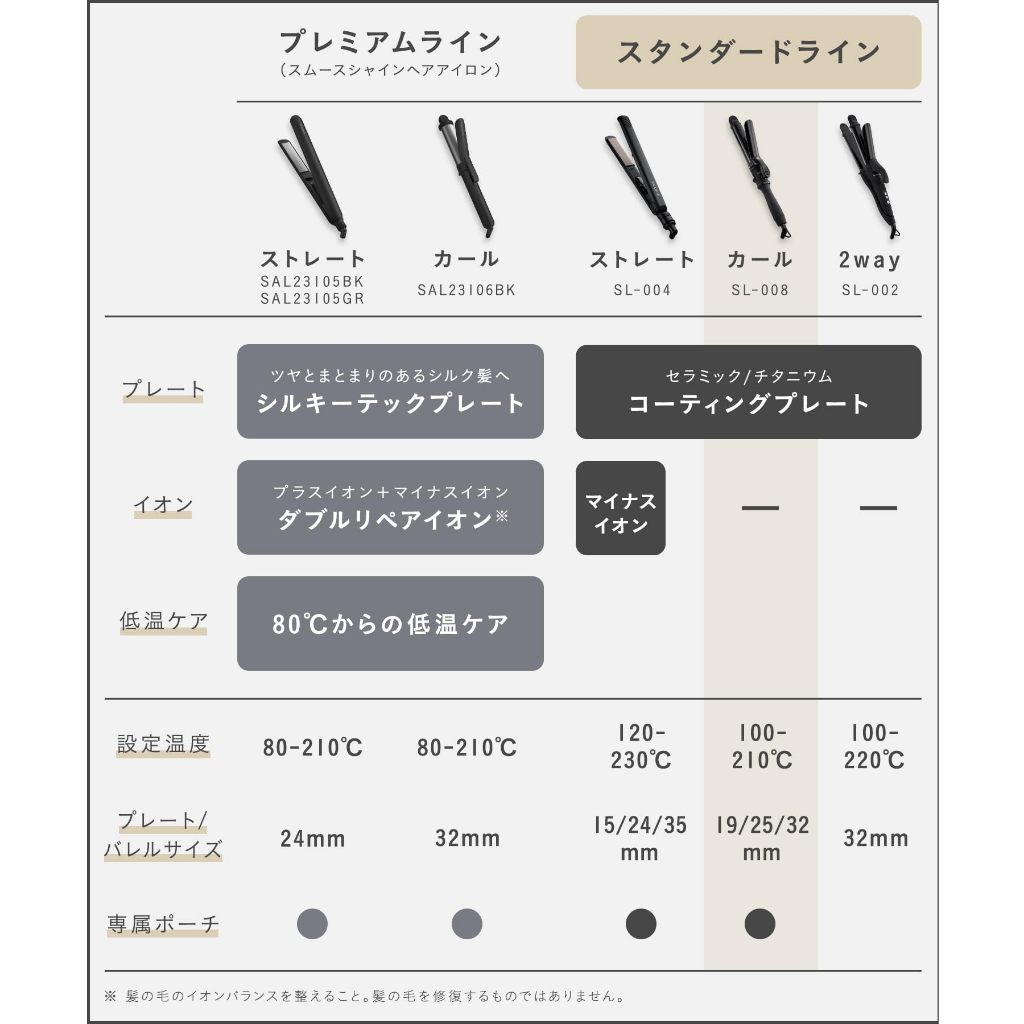 プレミアムライン
（スムースシャインヘアアイロン）

スタンダードライン

| | ストレート SAL23105BK SAL23105GR | カール SAL23106BK | ストレート SL-004 | カール SL-008 | 2way SL-002 |
|---|---|---|---|---|---|
| プレート | ツヤとまとまりのあるシルク髪へ シルキーテックプレート | | セラミック/チタニウム コーティングプレート | | |
| イオン | プラスイオン＋マイナスイオン ダブルリペアイオン※ | | マイナスイオン | — | — |
| 低温ケア | 80℃からの低温ケア | | | | |
| 設定温度 | 80-210℃ | 80-210℃ | 120-230℃ | 100-210℃ | 100-220℃ |
| プレート/バレルサイズ | 24mm | 32mm | 15/24/35 mm | 19/25/32 mm | 32mm |
| 専属ポーチ | ● | ● | ● | ● | |

※ 髪の毛のイオンバランスを整えること。髪の毛を修復するものではありません。