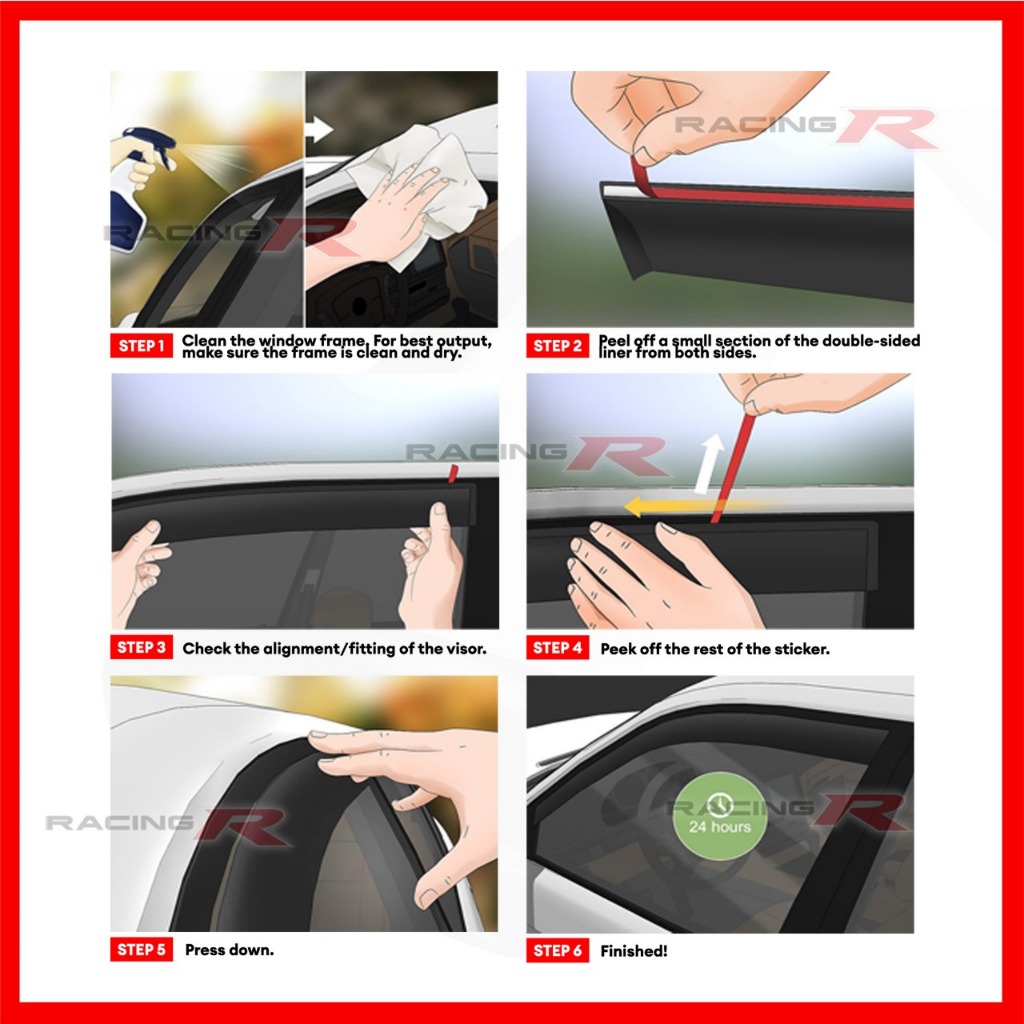 RACING R

STEP 1 Clean the window frame. For best output, make sure the frame is clean and dry.

RACING R

STEP 2 Peel off a small section of the double-sided liner from both sides.

RACING R

STEP 3 Check the alignment/fitting of the visor.

STEP 4 Peek off the rest of the sticker.

RACING R

STEP 5 Press down.

RACING R

24 hours

STEP 6 Finished!