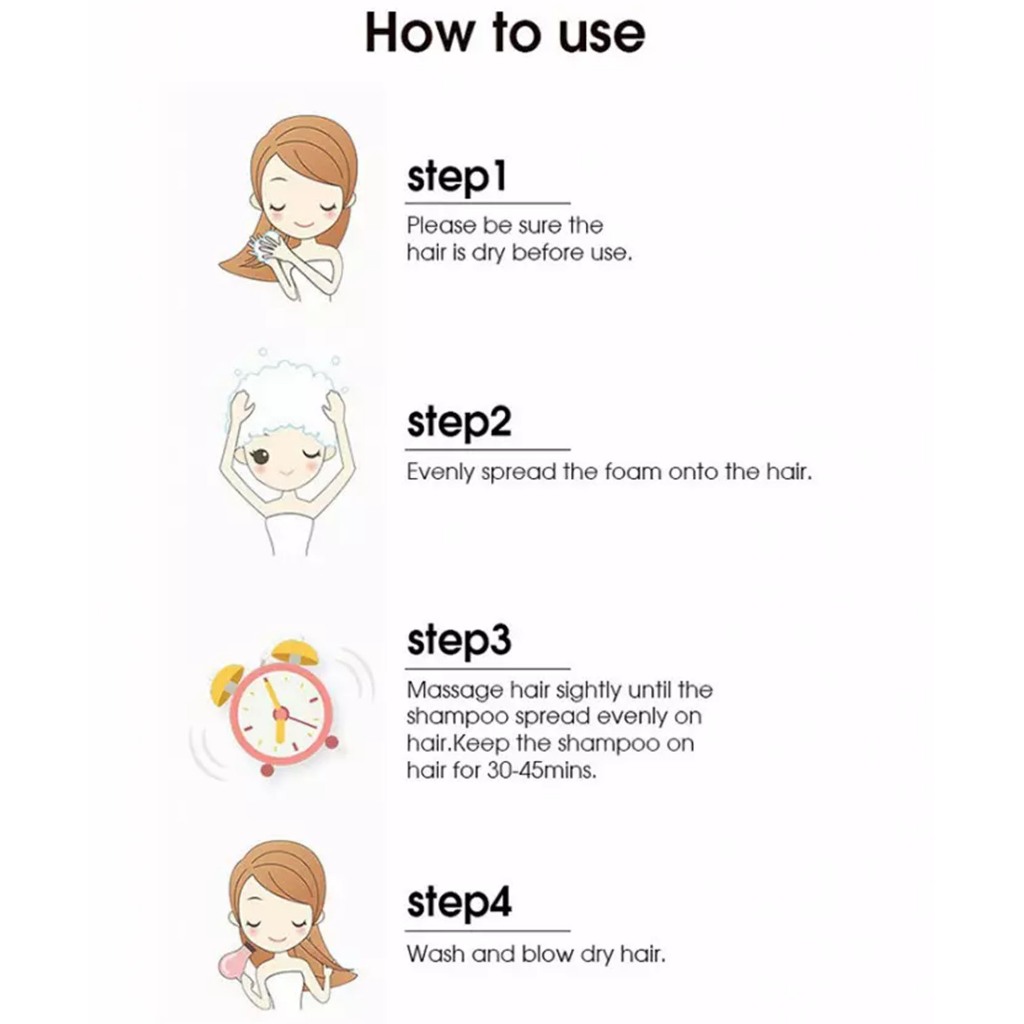 How to use

step1

Please be sure the hair is dry before use.

step2

Evenly spread the foam onto the hair.

step3

Massage hair sightly until the shampoo spread evenly on hair.Keep the shampoo on hair for 30-45mins.

step4

Wash and blow dry hair.