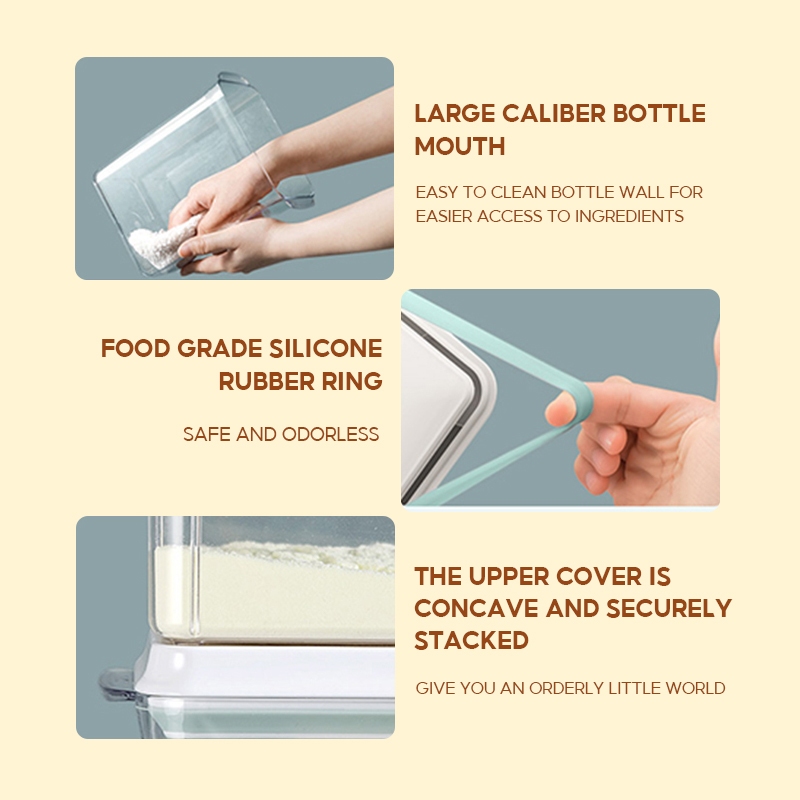 LARGE CALIBER BOTTLE MOUTH

EASY TO CLEAN BOTTLE WALL FOR EASIER ACCESS TO INGREDIENTS

FOOD GRADE SILICONE RUBBER RING

SAFE AND ODORLESS

THE UPPER COVER IS CONCAVE AND SECURELY STACKED

GIVE YOU AN ORDERLY LITTLE WORLD