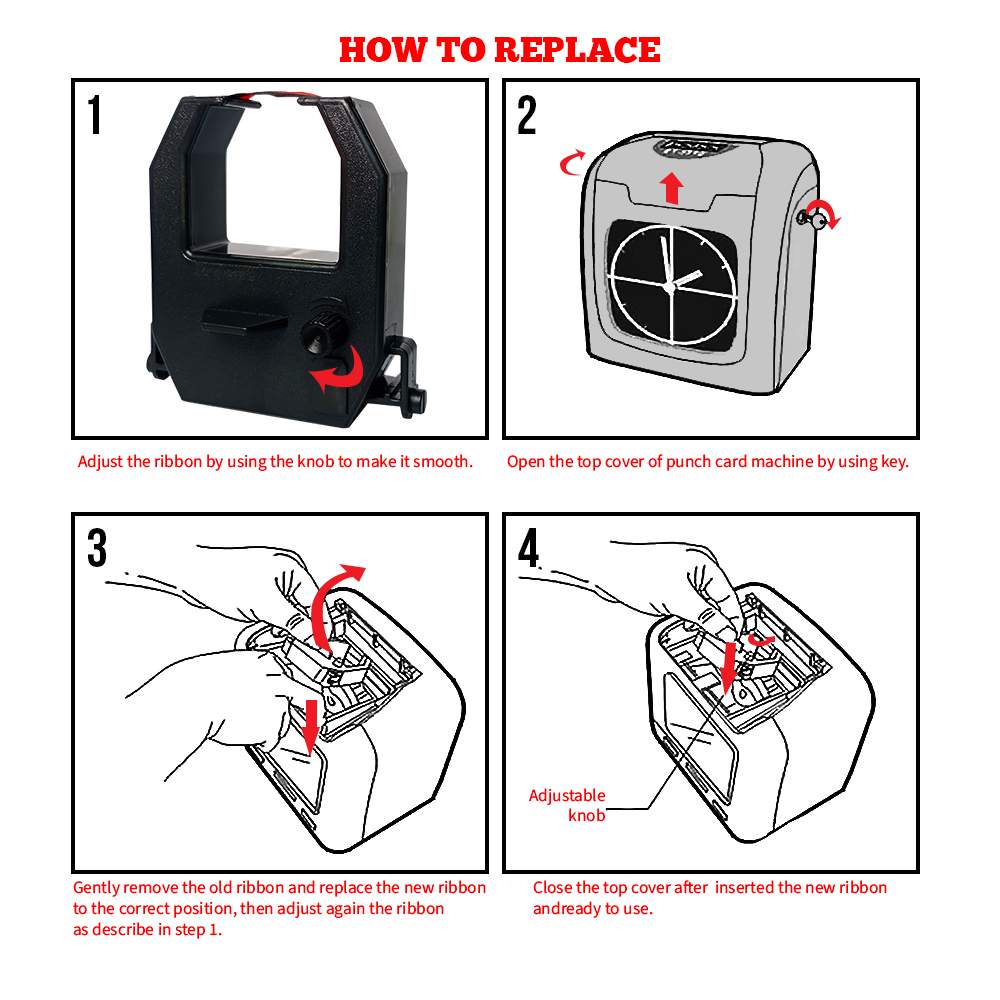 HOW TO REPLACE

1

Adjust the ribbon by using the knob to make it smooth.

2

Open the top cover of punch card machine by using key.

3

Gently remove the old ribbon and replace the new ribbon to the correct position, then adjust again the ribbon as describe in step 1.

4

Adjustable knob

Close the top cover after inserted the new ribbon andready to use.