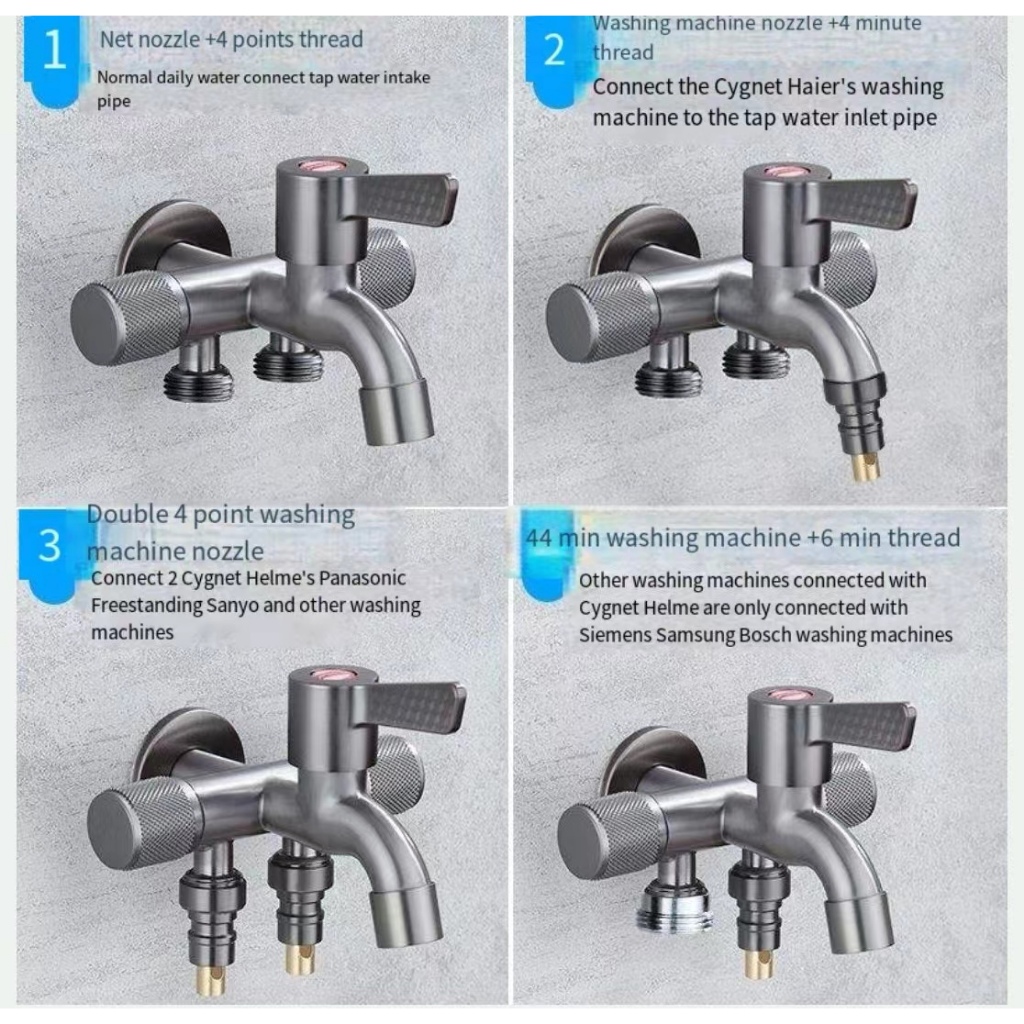 1 Net nozzle +4 points thread

Normal daily water connect tap water intake pipe

2 Washing machine nozzle +4 minute thread

Connect the Cygnet Haier's washing machine to the tap water inlet pipe

3 Double 4 point washing machine nozzle

Connect 2 Cygnet Helme's Panasonic Freestanding Sanyo and other washing machines

44 min washing machine +6 min thread

Other washing machines connected with Cygnet Helme are only connected with Siemens Samsung Bosch washing machines