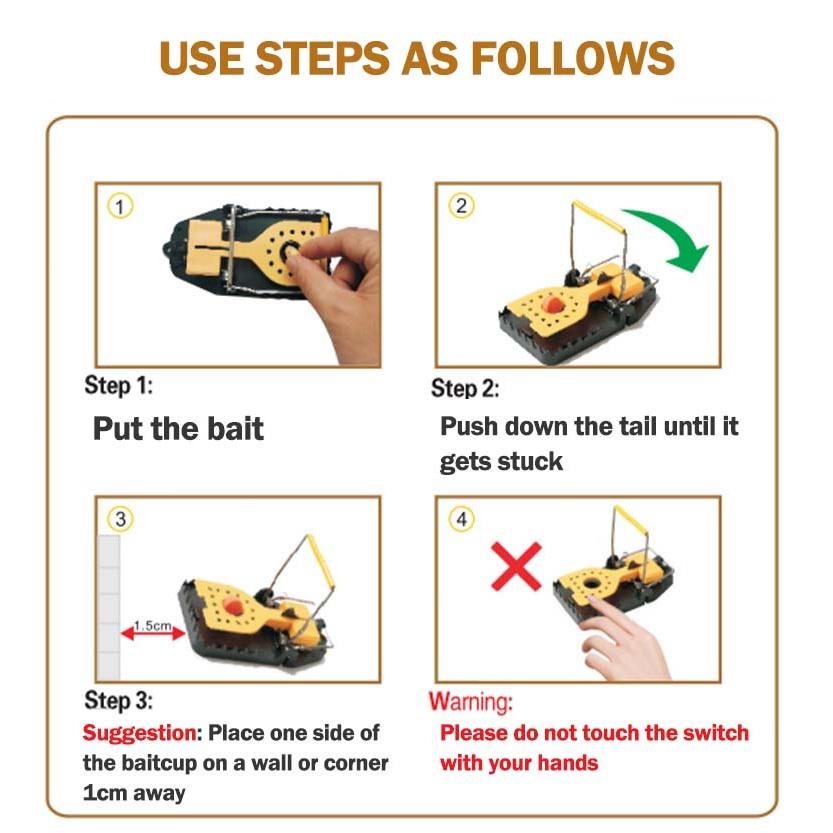 USE STEPS AS FOLLOWS

1

Step 1:

Put the bait

2

Step 2:

Push down the tail until it gets stuck

3

1.5cm

Step 3:

Suggestion: Place one side of the baitcup on a wall or corner 1cm away

4

Warning:

Please do not touch the switch with your hands