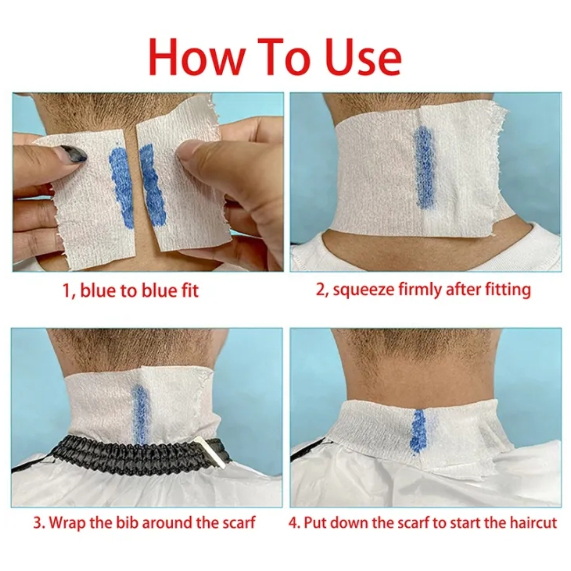 How To Use

1, blue to blue fit

2, squeeze firmly after fitting

3. Wrap the bib around the scarf

4. Put down the scarf to start the haircut