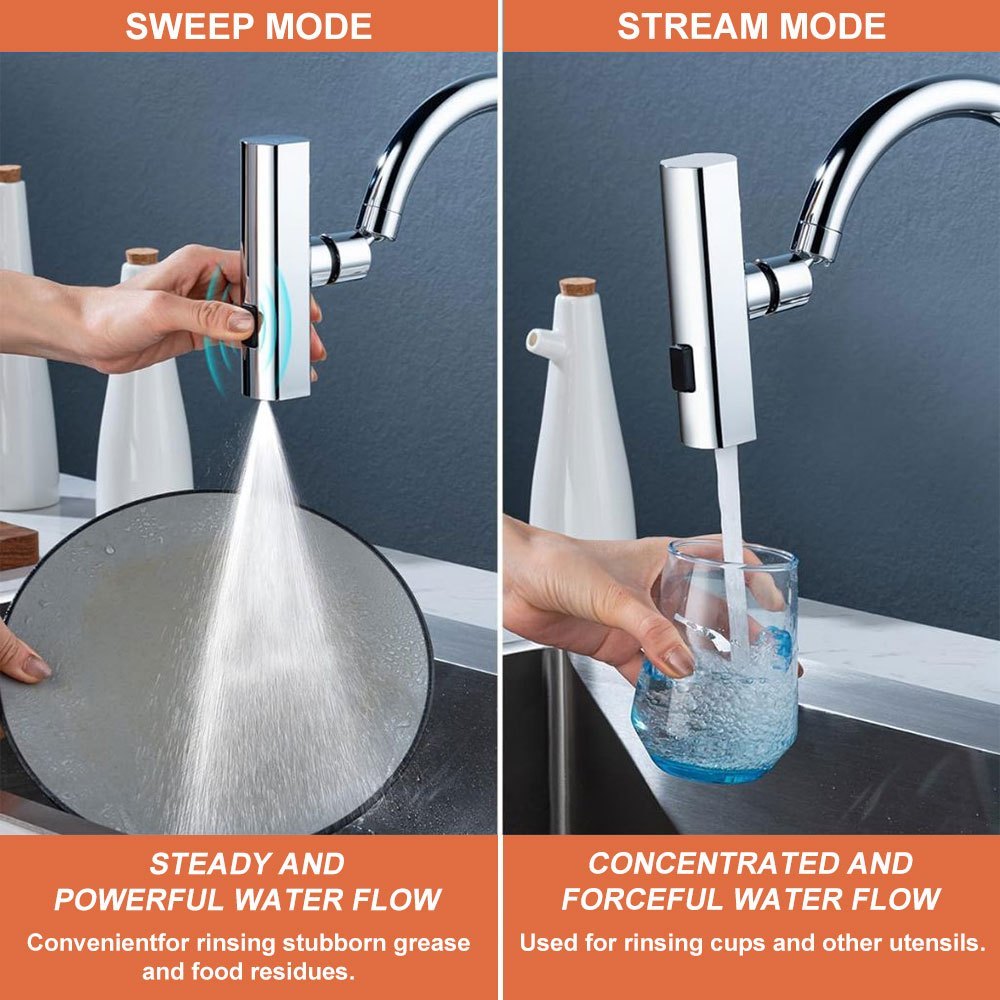 SWEEP MODE

STEADY AND POWERFUL WATER FLOW

Convenientfor rinsing stubborn grease and food residues.

STREAM MODE

CONCENTRATED AND FORCEFUL WATER FLOW

Used for rinsing cups and other utensils.