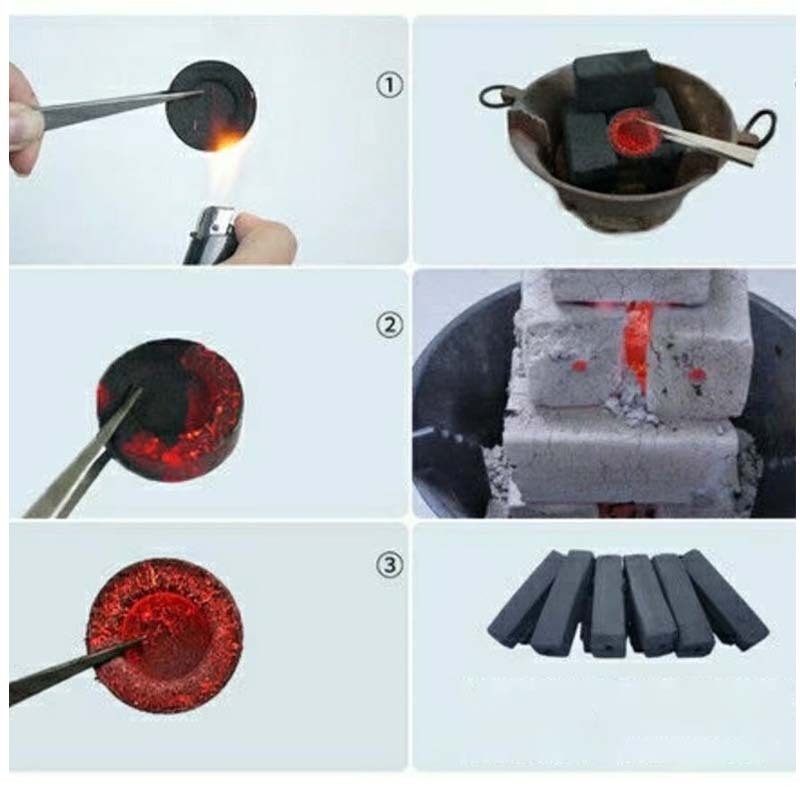 ①

②

③