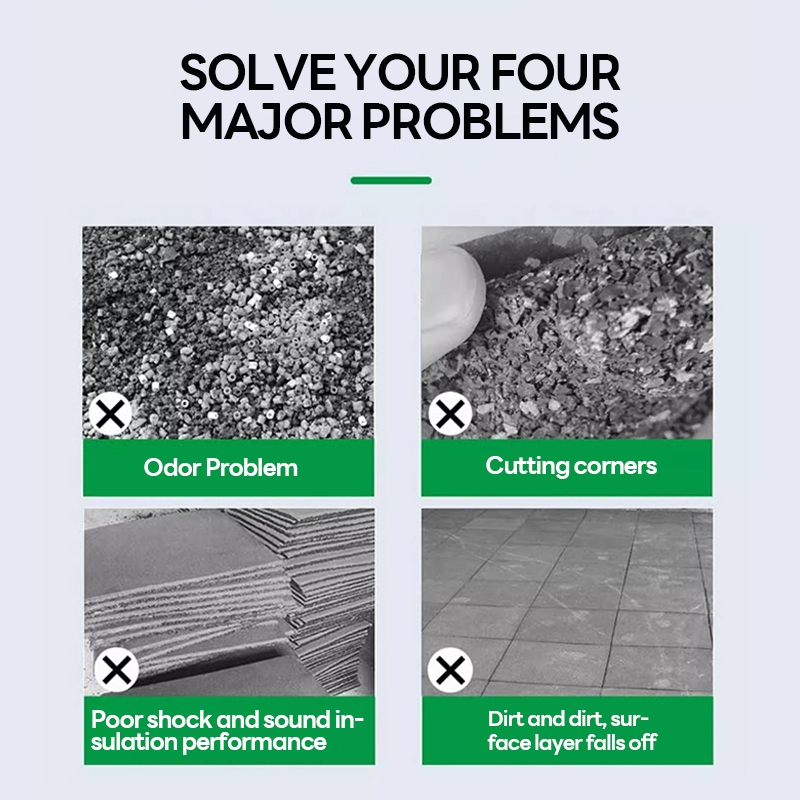 SOLVE YOUR FOUR MAJOR PROBLEMS

Odor Problem

Cutting corners

Poor shock and sound insulation performance

Dirt and dirt, surface layer falls off