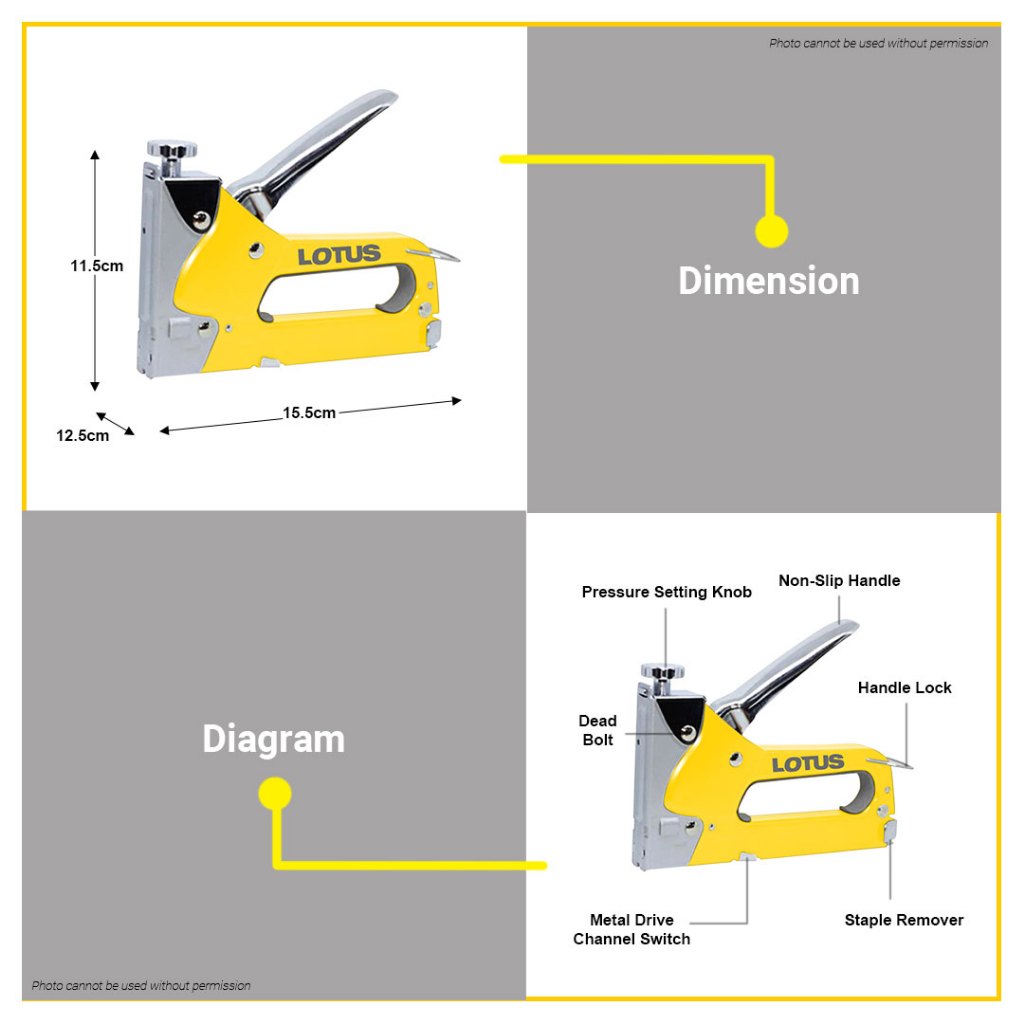 Photo cannot be used without permission

11.5cm

LOTUS

12.5cm

15.5cm

Dimension

Diagram

Pressure Setting Knob

Non-Slip Handle

Handle Lock

Dead Bolt

LOTUS

Metal Drive Channel Switch

Staple Remover

Photo cannot be used without permission