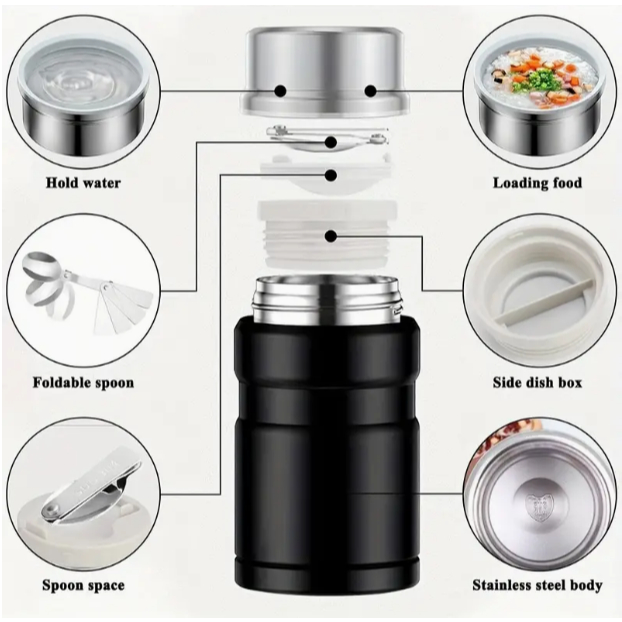 Hold water

Loading food

Foldable spoon

Side dish box

Spoon space

Stainless steel body