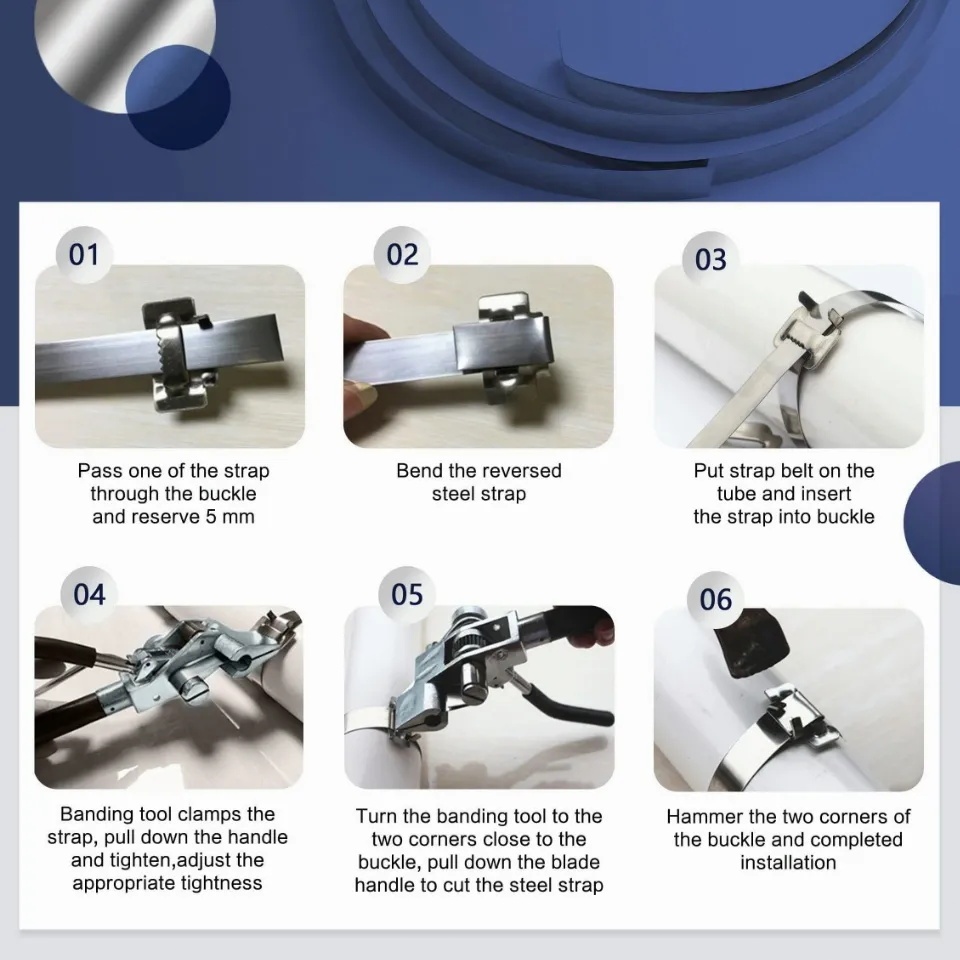 01

Pass one of the strap through the buckle and reserve 5 mm

02

Bend the reversed steel strap

03

Put strap belt on the tube and insert the strap into buckle

04

Banding tool clamps the strap, pull down the handle and tighten,adjust the appropriate tightness

05

Turn the banding tool to the two corners close to the buckle, pull down the blade handle to cut the steel strap

06

Hammer the two corners of the buckle and completed installation