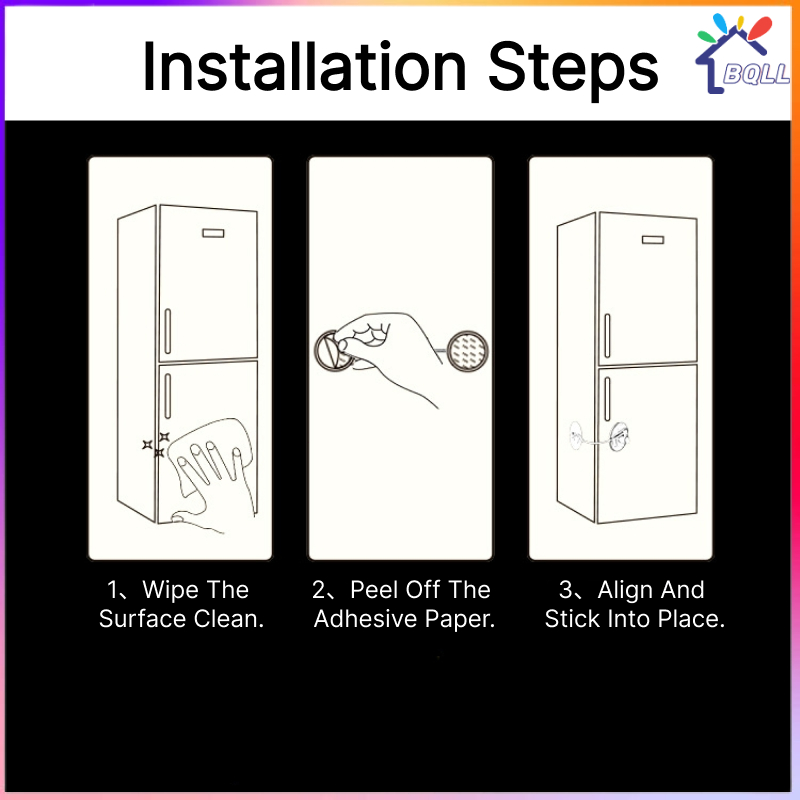 Installation Steps

BQLL

1、Wipe The Surface Clean.

2、Peel Off The Adhesive Paper.

3、Align And Stick Into Place.