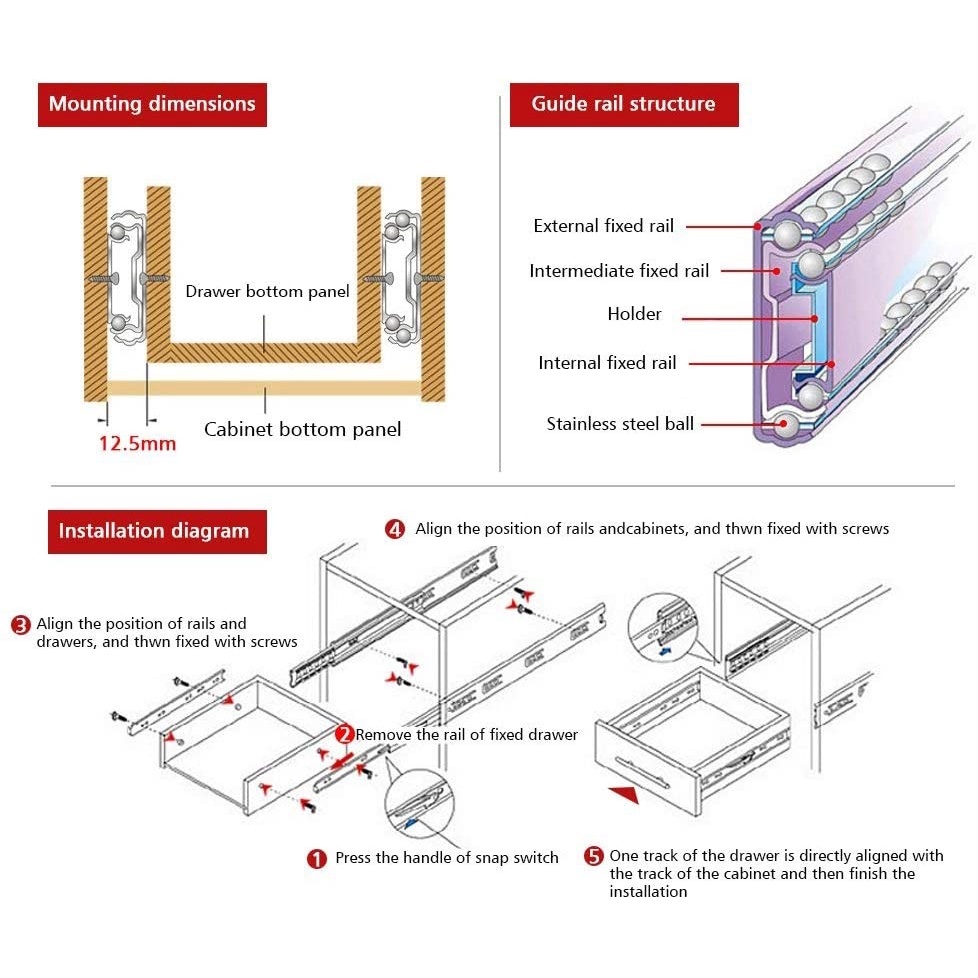 Mounting dimensions

Drawer bottom panel

Cabinet bottom panel

12.5mm

Guide rail structure

External fixed rail

Intermediate fixed rail

Holder

Internal fixed rail

Stainless steel ball

Installation diagram

4 Align the position of rails andcabinets, and thwn fixed with screws

3 Align the position of rails and drawers, and thwn fixed with screws

2 Remove the rail of fixed drawer

1 Press the handle of snap switch

5 One track of the drawer is directly aligned with the track of the cabinet and then finish the installation