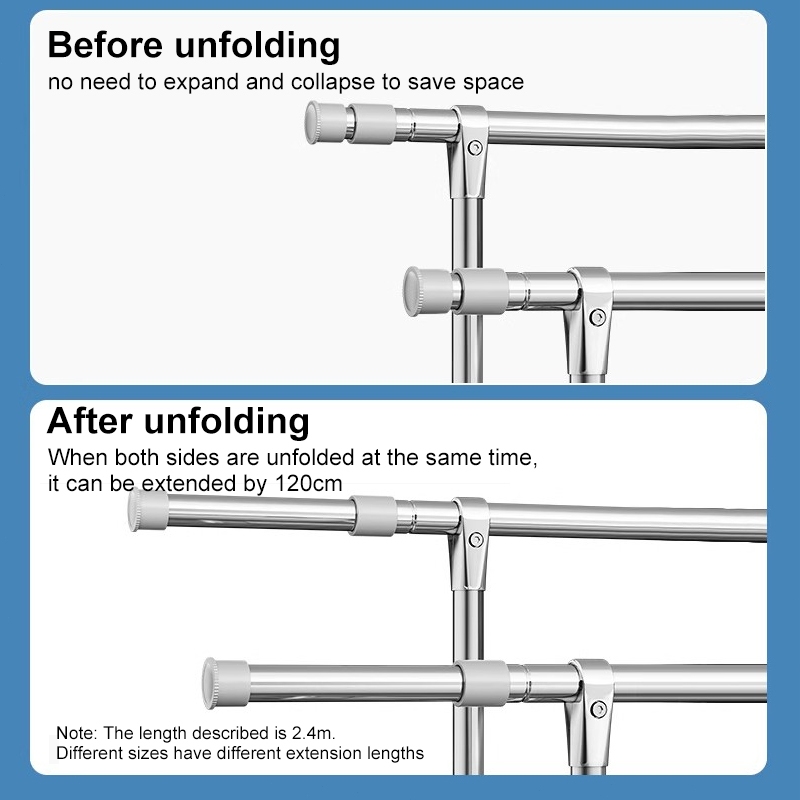 Before unfolding
no need to expand and collapse to save space

After unfolding
When both sides are unfolded at the same time, it can be extended by 120cm

Note: The length described is 2.4m.
Different sizes have different extension lengths