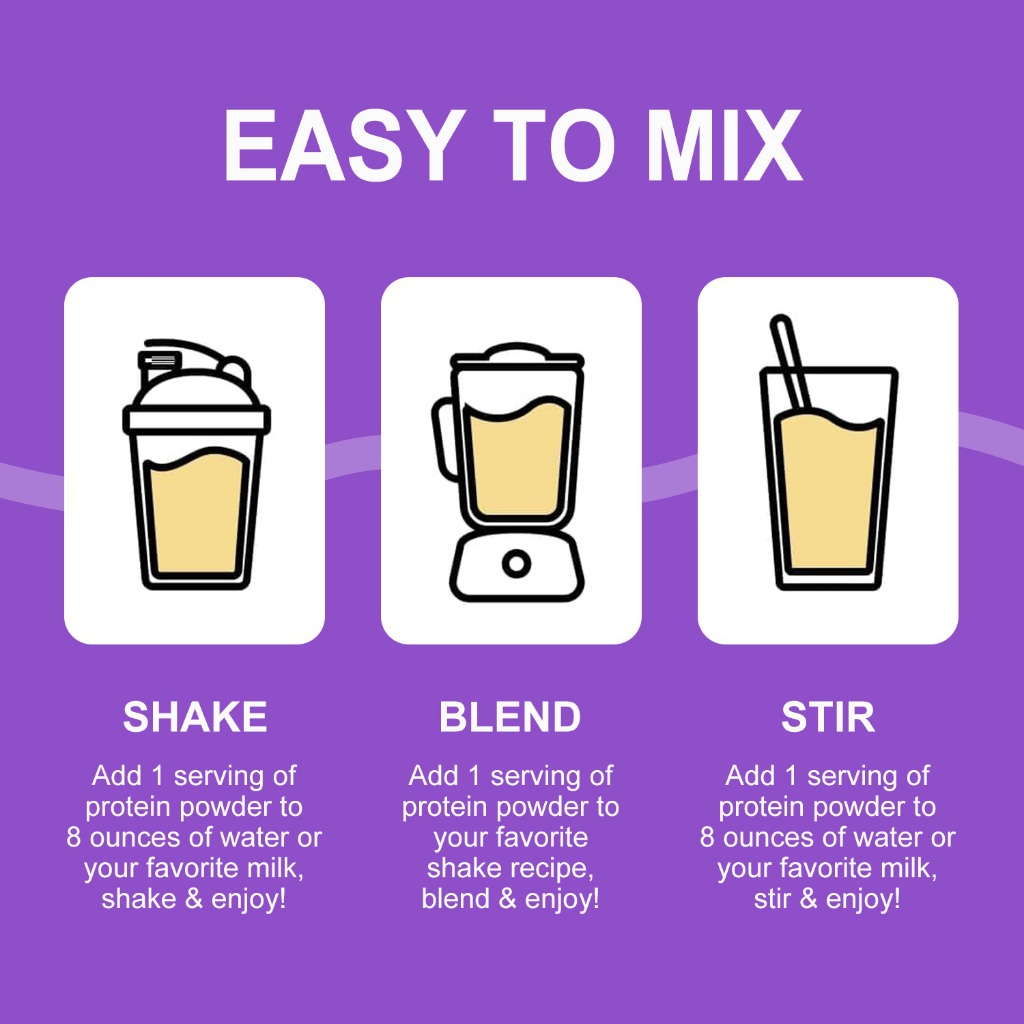 EASY TO MIX

SHAKE

Add 1 serving of protein powder to 8 ounces of water or your favorite milk, shake & enjoy!

BLEND

Add 1 serving of protein powder to your favorite shake recipe, blend & enjoy!

STIR

Add 1 serving of protein powder to 8 ounces of water or your favorite milk, stir & enjoy!