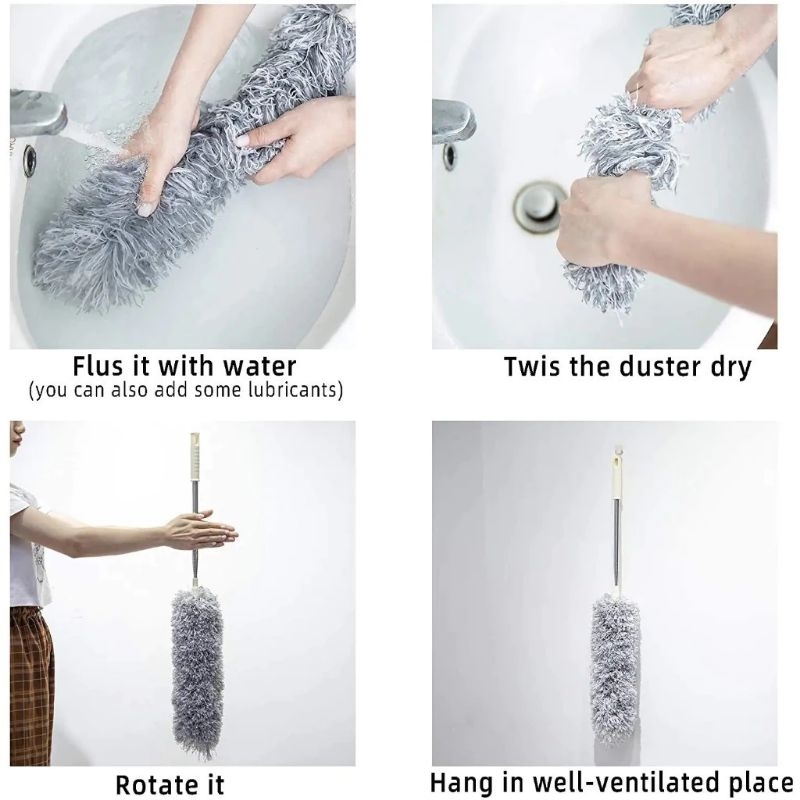 Flus it with water
(you can also add some lubricants)

Twis the duster dry

Rotate it

Hang in well-ventilated place