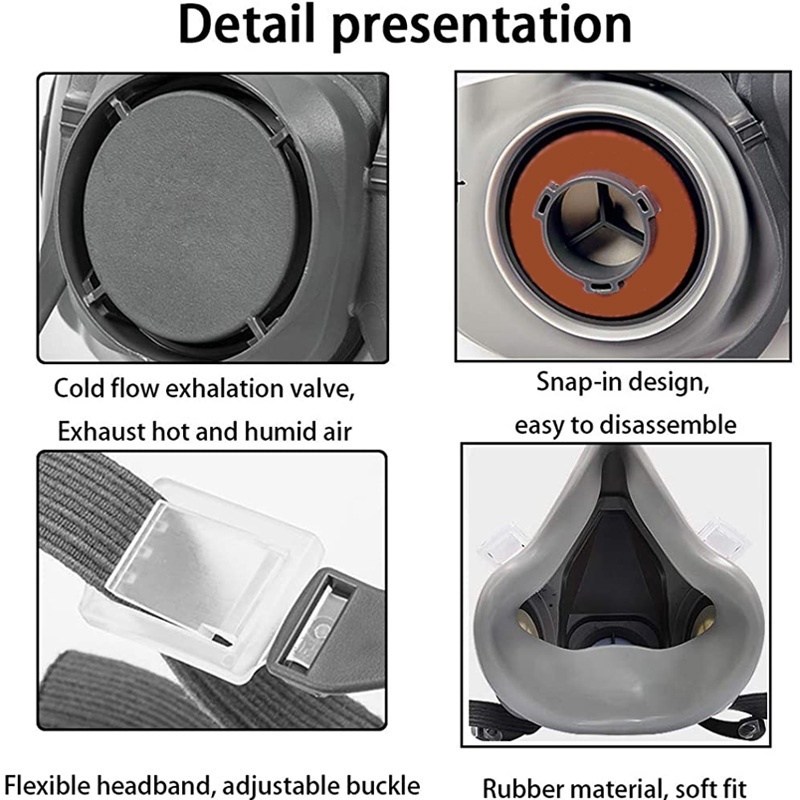 Detail presentation

Cold flow exhalation valve,
Exhaust hot and humid air

Snap-in design,
easy to disassemble

Flexible headband, adjustable buckle

Rubber material, soft fit