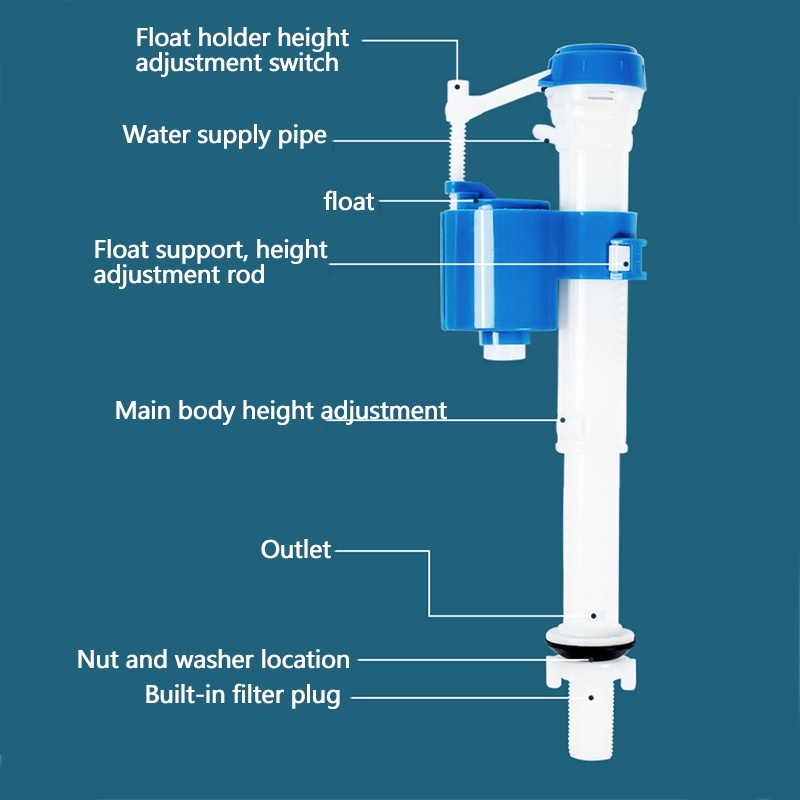 Float holder height adjustment switch

Water supply pipe

float

Float support, height adjustment rod

Main body height adjustment

Outlet

Nut and washer location

Built-in filter plug