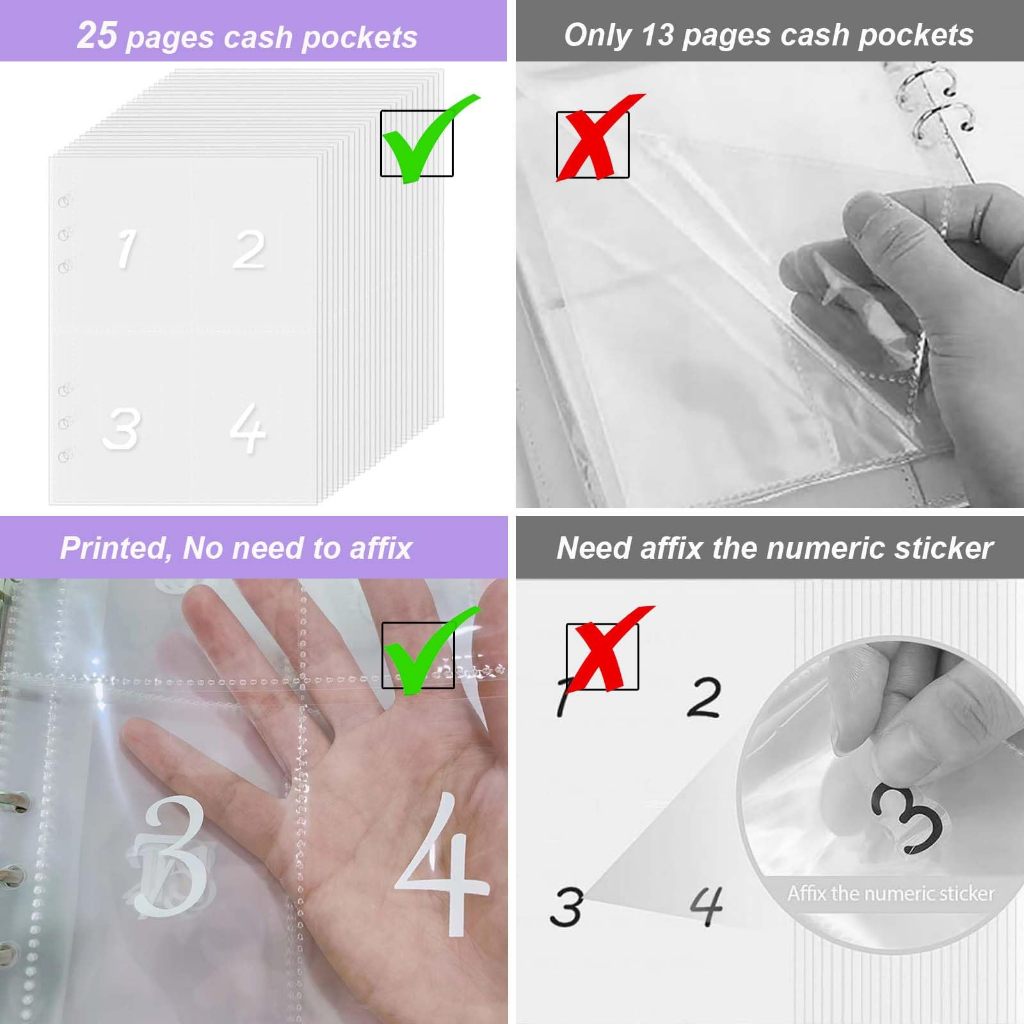 25 pages cash pockets

1 2
3 4

Only 13 pages cash pockets

Printed, No need to affix

3 4

Need affix the numeric sticker

1 2
3 4
3
Affix the numeric sticker