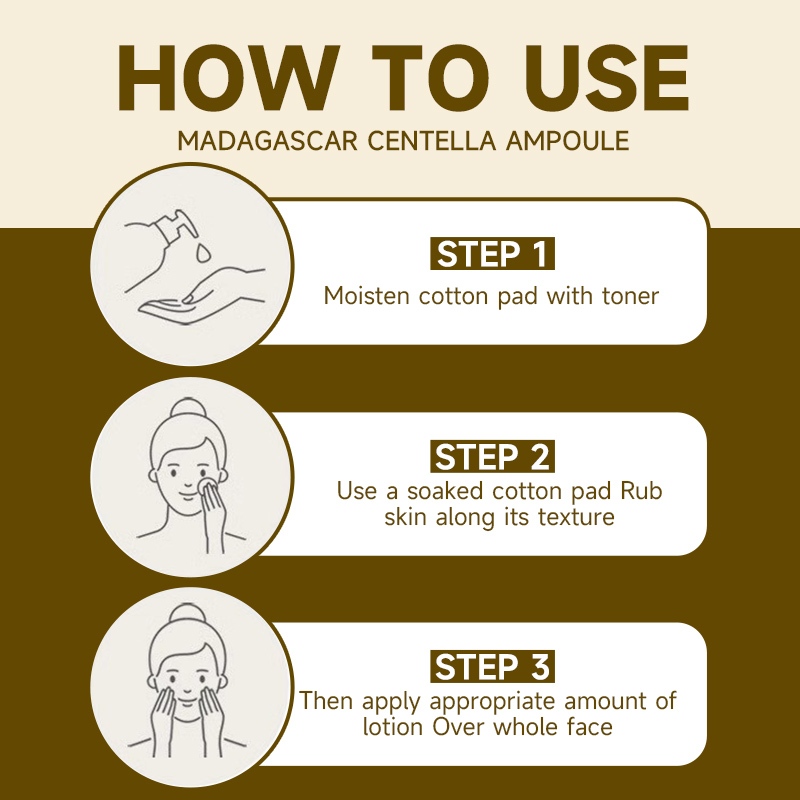 HOW TO USE
MADAGASCAR CENTELLA AMPOULE

STEP 1
Moisten cotton pad with toner

STEP 2
Use a soaked cotton pad Rub skin along its texture

STEP 3
Then apply appropriate amount of lotion Over whole face